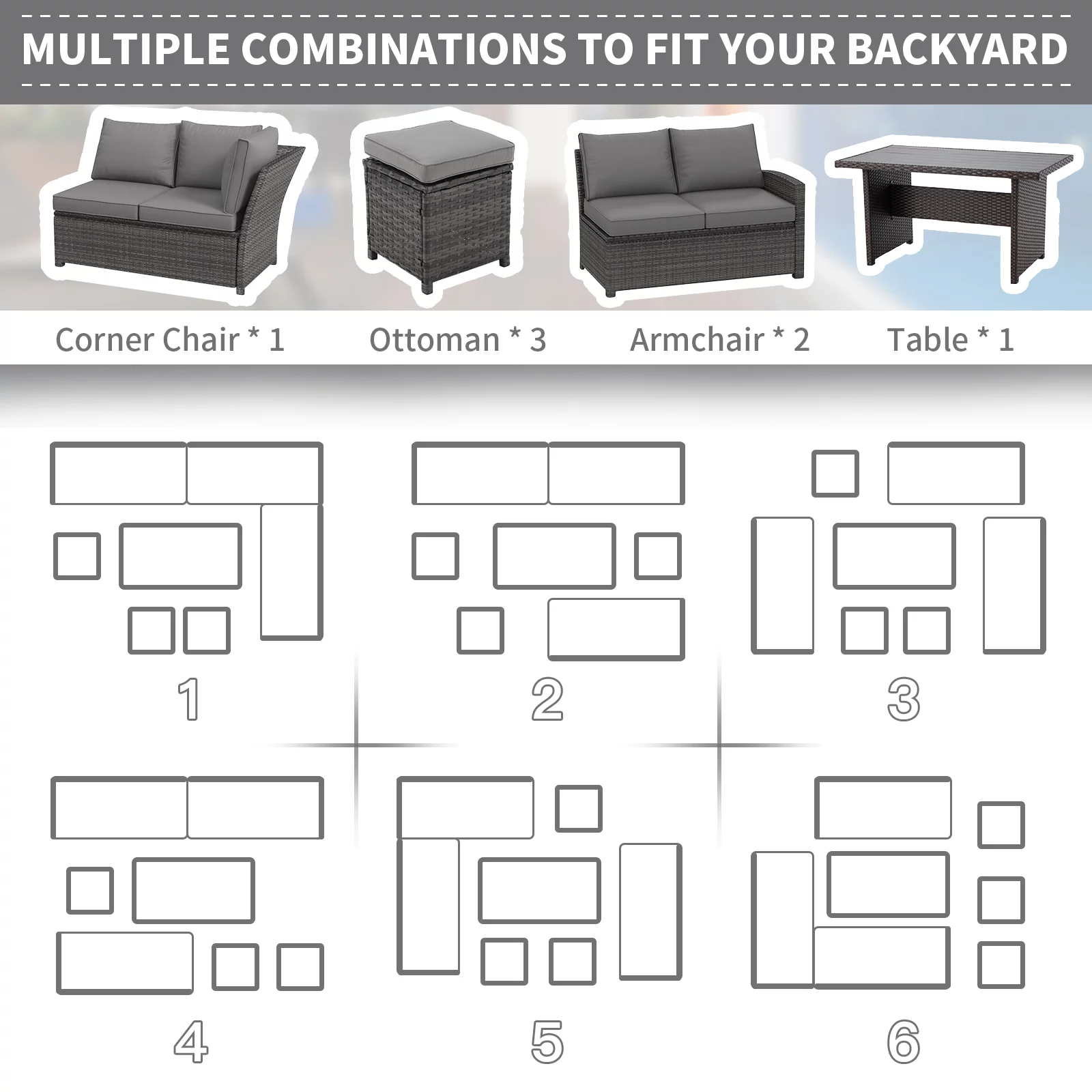 MULTIPLE COMBINATIONS TO FIT YOUR BACKYARD

Corner Chair * 1
Ottoman * 3
Armchair * 2
Table * 1

1
2
3
4
5
6