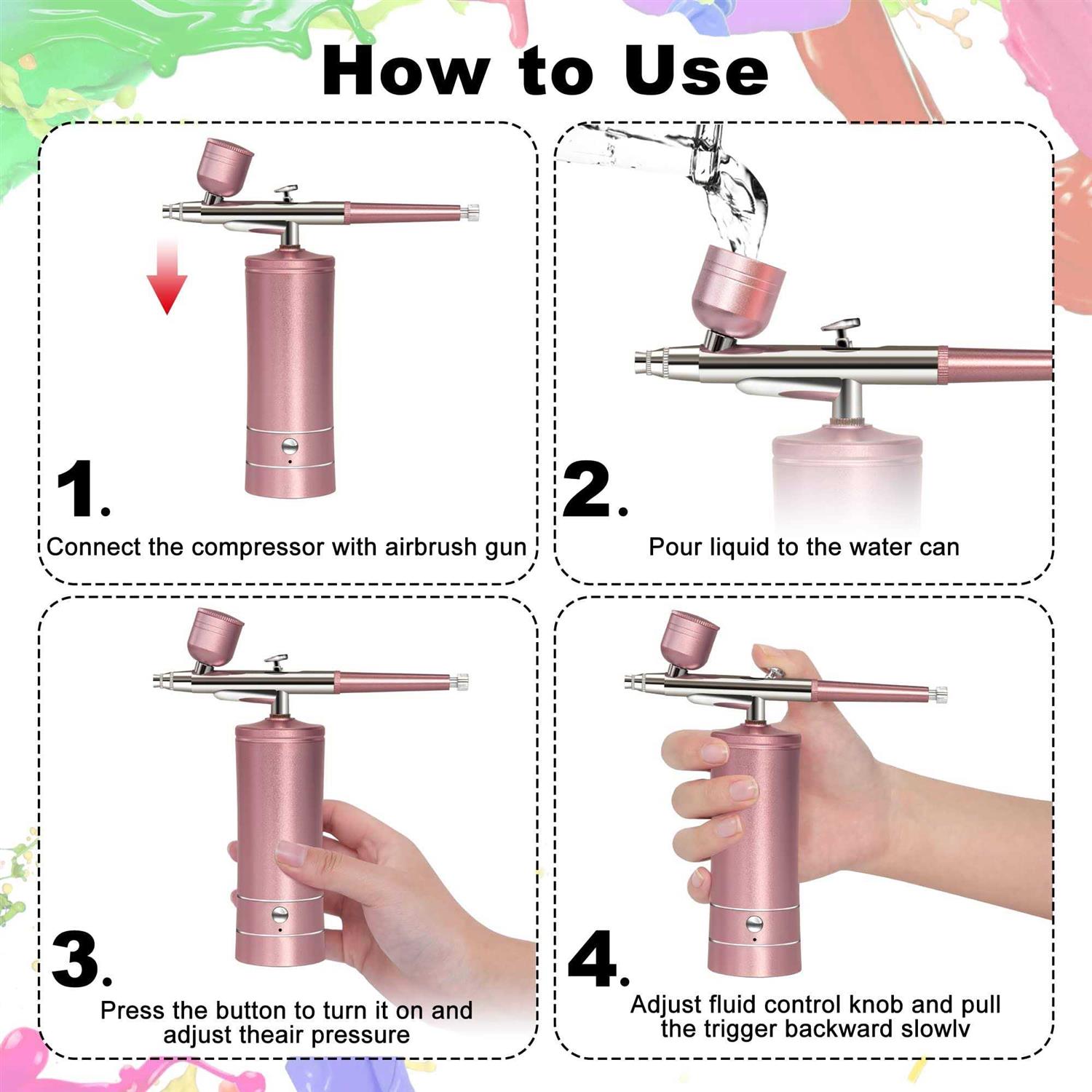 How to Use

1.
Connect the compressor with airbrush gun

2.
Pour liquid to the water can

3.
Press the button to turn it on and adjust theair pressure

4.
Adjust fluid control knob and pull the trigger backward slowlv