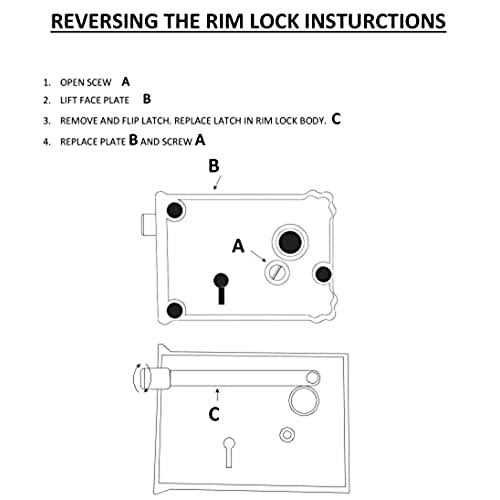 REVERSING THE RIM LOCK INSTURCTIONS

1. OPEN SCEW A
2. LIFT FACE PLATE B
3. REMOVE AND FLIP LATCH. REPLACE LATCH IN RIM LOCK BODY. C
4. REPLACE PLATE B AND SCREW A

B

A

C