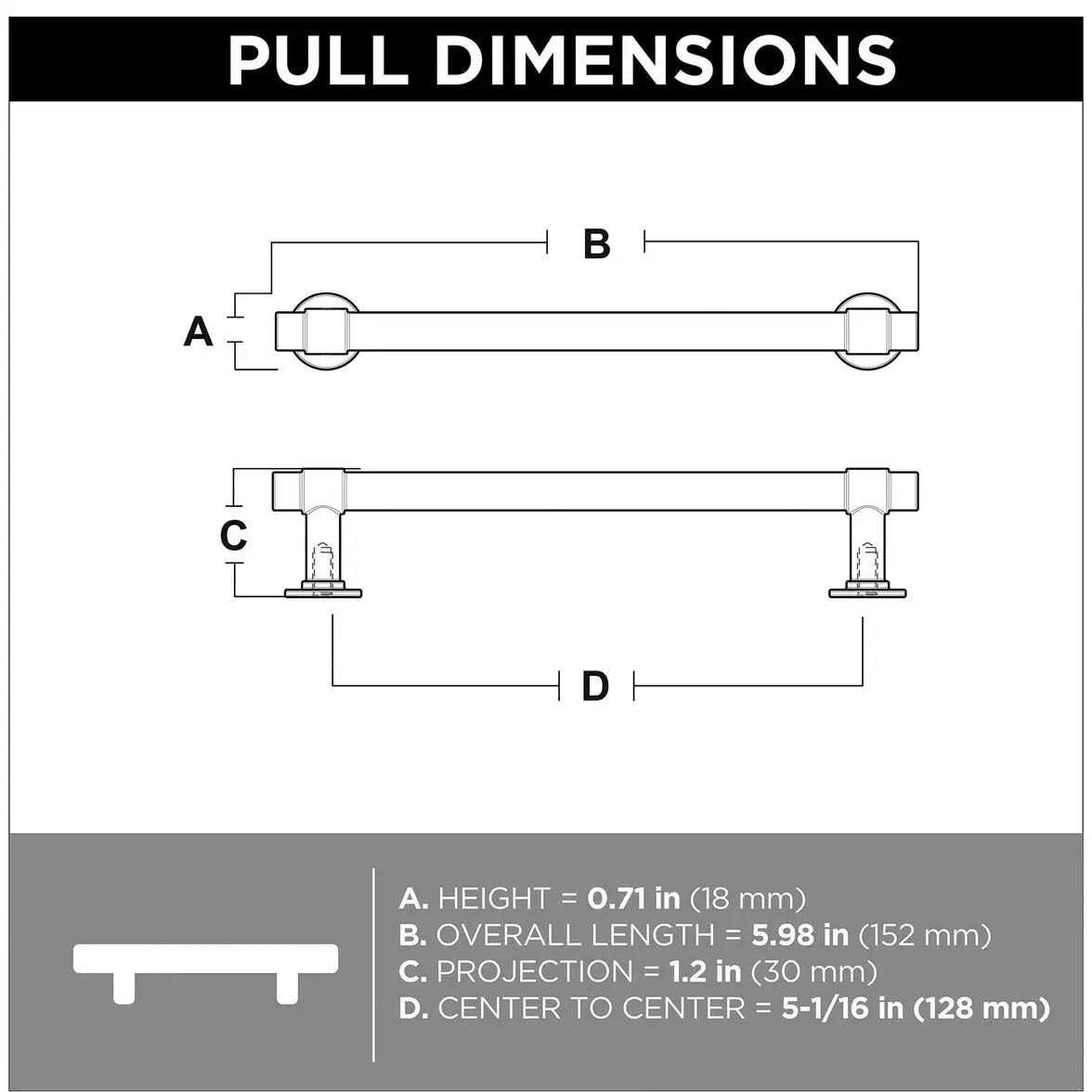 PULL DIMENSIONS

B

A

C

D

A. HEIGHT = 0.71 in (18 mm)
B. OVERALL LENGTH = 5.98 in (152 mm)
C. PROJECTION = 1.2 in (30 mm)
D. CENTER TO CENTER = 5-1/16 in (128 mm)