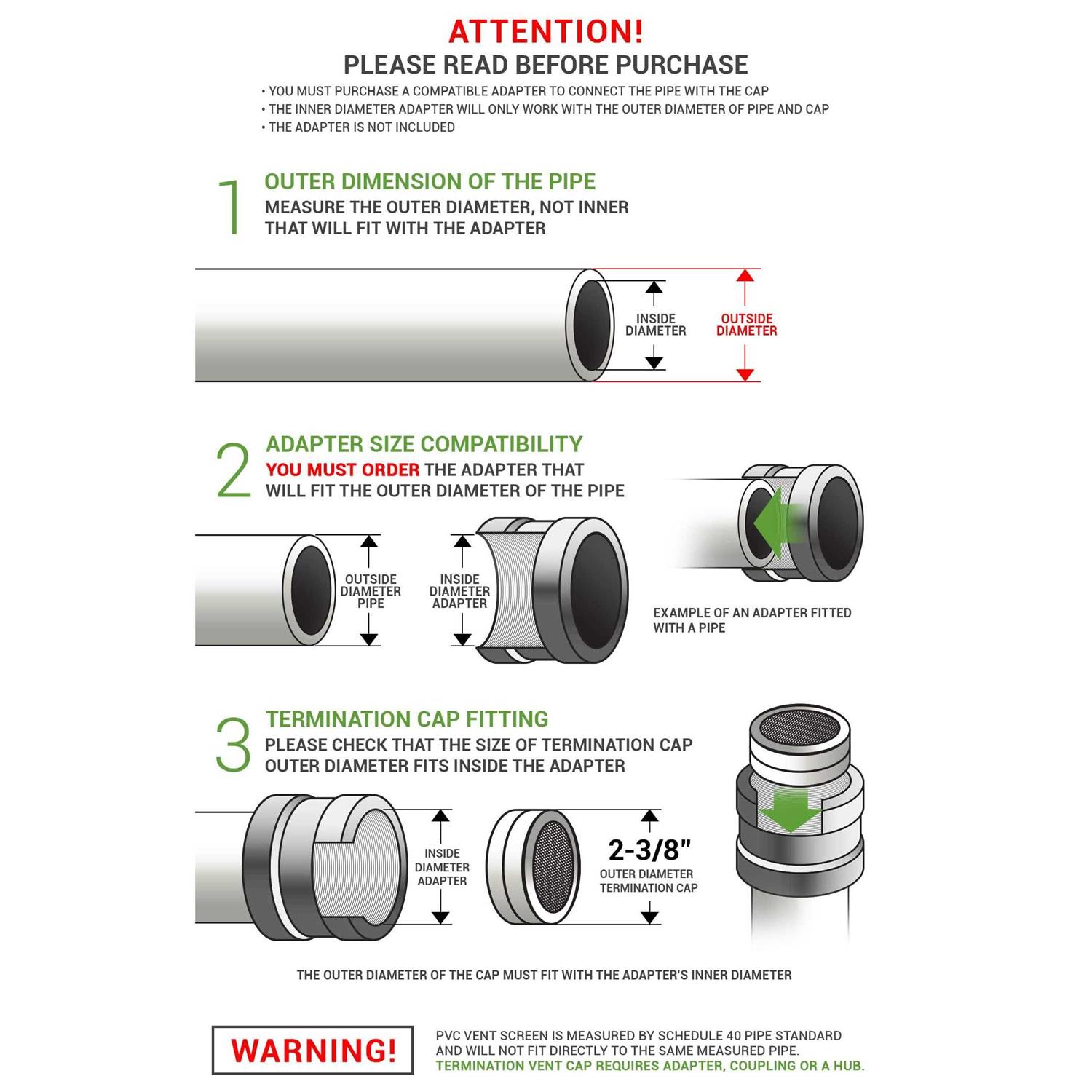 ATTENTION!
PLEASE READ BEFORE PURCHASE

• YOU MUST PURCHASE A COMPATIBLE ADAPTER TO CONNECT THE PIPE WITH THE CAP
• THE INNER DIAMETER ADAPTER WILL ONLY WORK WITH THE OUTER DIAMETER OF PIPE AND CAP
• THE ADAPTER IS NOT INCLUDED

1
OUTER DIMENSION OF THE PIPE
MEASURE THE OUTER DIAMETER, NOT INNER THAT WILL FIT WITH THE ADAPTER

INSIDE DIAMETER
OUTSIDE DIAMETER

2
ADAPTER SIZE COMPATIBILITY
YOU MUST ORDER THE ADAPTER THAT WILL FIT THE OUTER DIAMETER OF THE PIPE

OUTSIDE DIAMETER PIPE
INSIDE DIAMETER ADAPTER
EXAMPLE OF AN ADAPTER FITTED WITH A PIPE

3
TERMINATION CAP FITTING
PLEASE CHECK THAT THE SIZE OF TERMINATION CAP OUTER DIAMETER FITS INSIDE THE ADAPTER

INSIDE DIAMETER ADAPTER
2-3/8"
OUTER DIAMETER TERMINATION CAP

THE OUTER DIAMETER OF THE CAP MUST FIT WITH THE ADAPTER'S INNER DIAMETER

WARNING!
PVC VENT SCREEN IS MEASURED BY SCHEDULE 40 PIPE STANDARD AND WILL NOT FIT DIRECTLY TO THE SAME MEASURED PIPE.
TERMINATION VENT CAP REQUIRES ADAPTER, COUPLING OR A HUB.