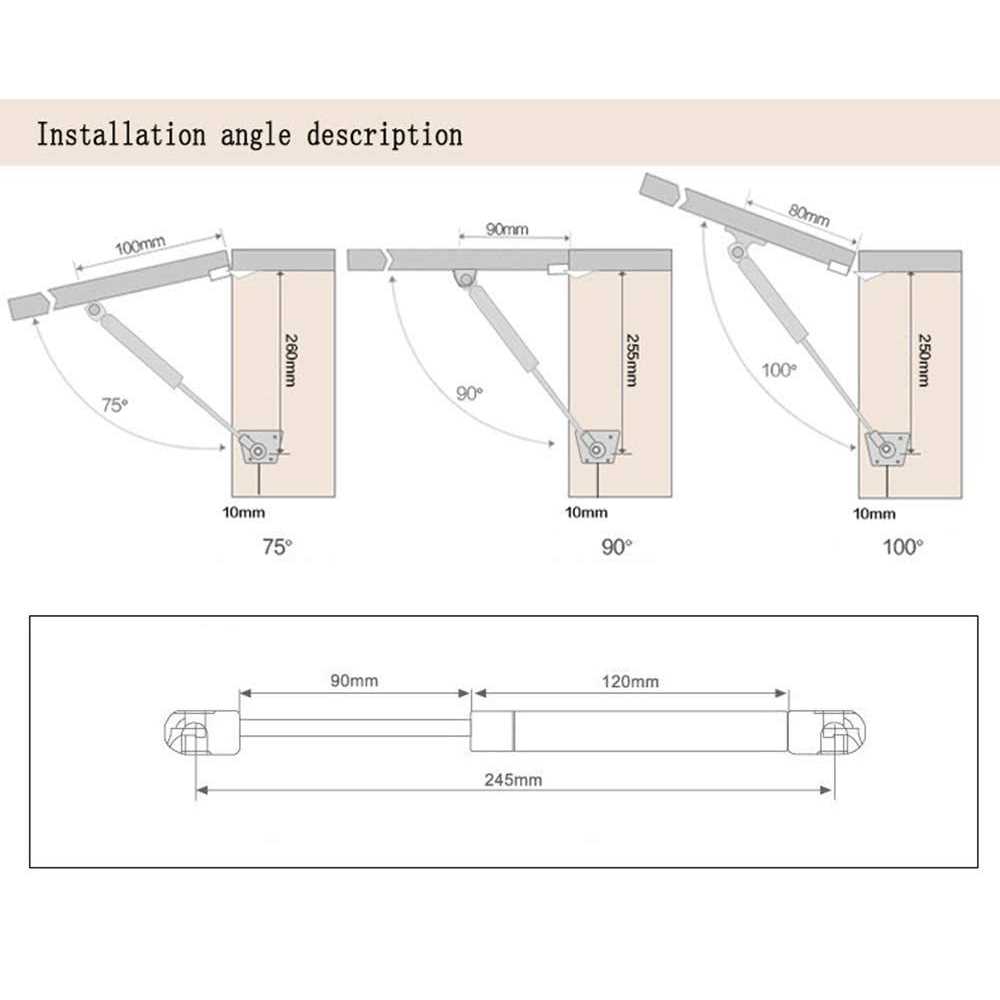 Installation angle description

100mm
260mm
75°
10mm
75°

90mm
255mm
90°
10mm
90°

80mm
250mm
100°
10mm
100°

90mm
120mm
245mm