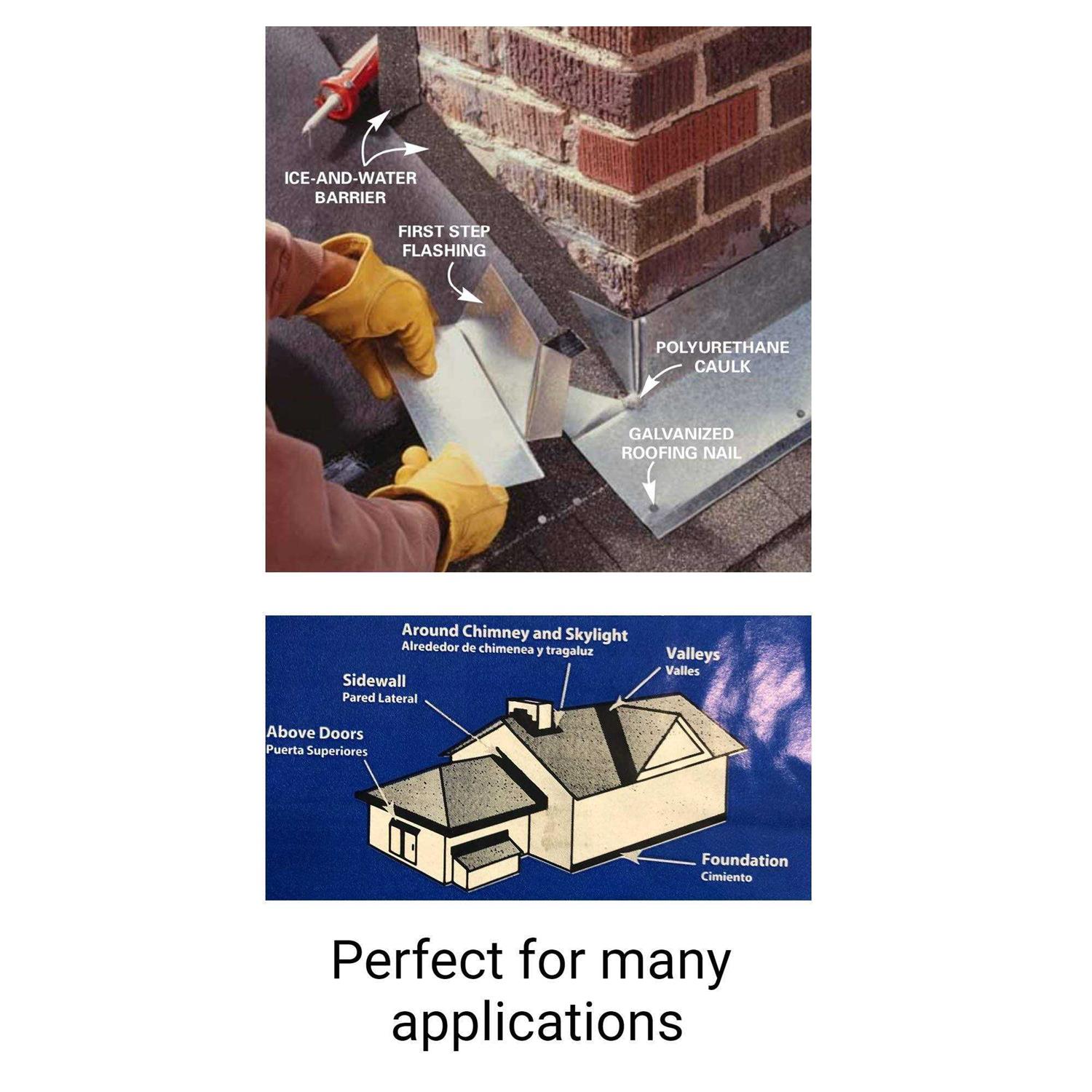 ICE-AND-WATER BARRIER

FIRST STEP FLASHING

POLYURETHANE CAULK

GALVANIZED ROOFING NAIL

Around Chimney and Skylight
Alrededor de chimenea y tragaluz

Valleys
Valles

Sidewall
Pared Lateral

Above Doors
Puerta Superiores

Foundation
Cimiento

Perfect for many applications