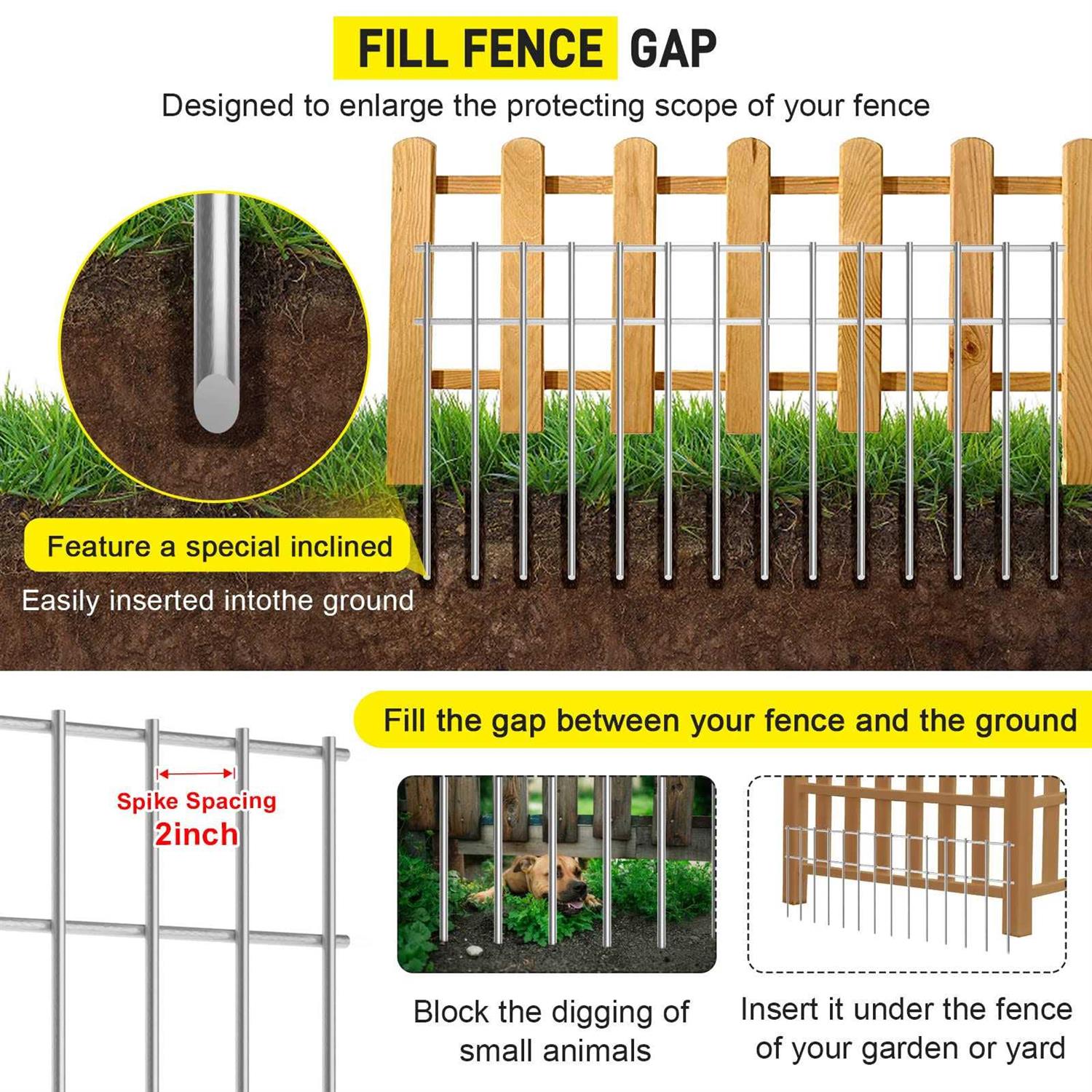 FILL FENCE GAP
Designed to enlarge the protecting scope of your fence

Feature a special inclined
Easily inserted intothe ground

Fill the gap between your fence and the ground

Spike Spacing
2inch

Block the digging of small animals

Insert it under the fence of your garden or yard