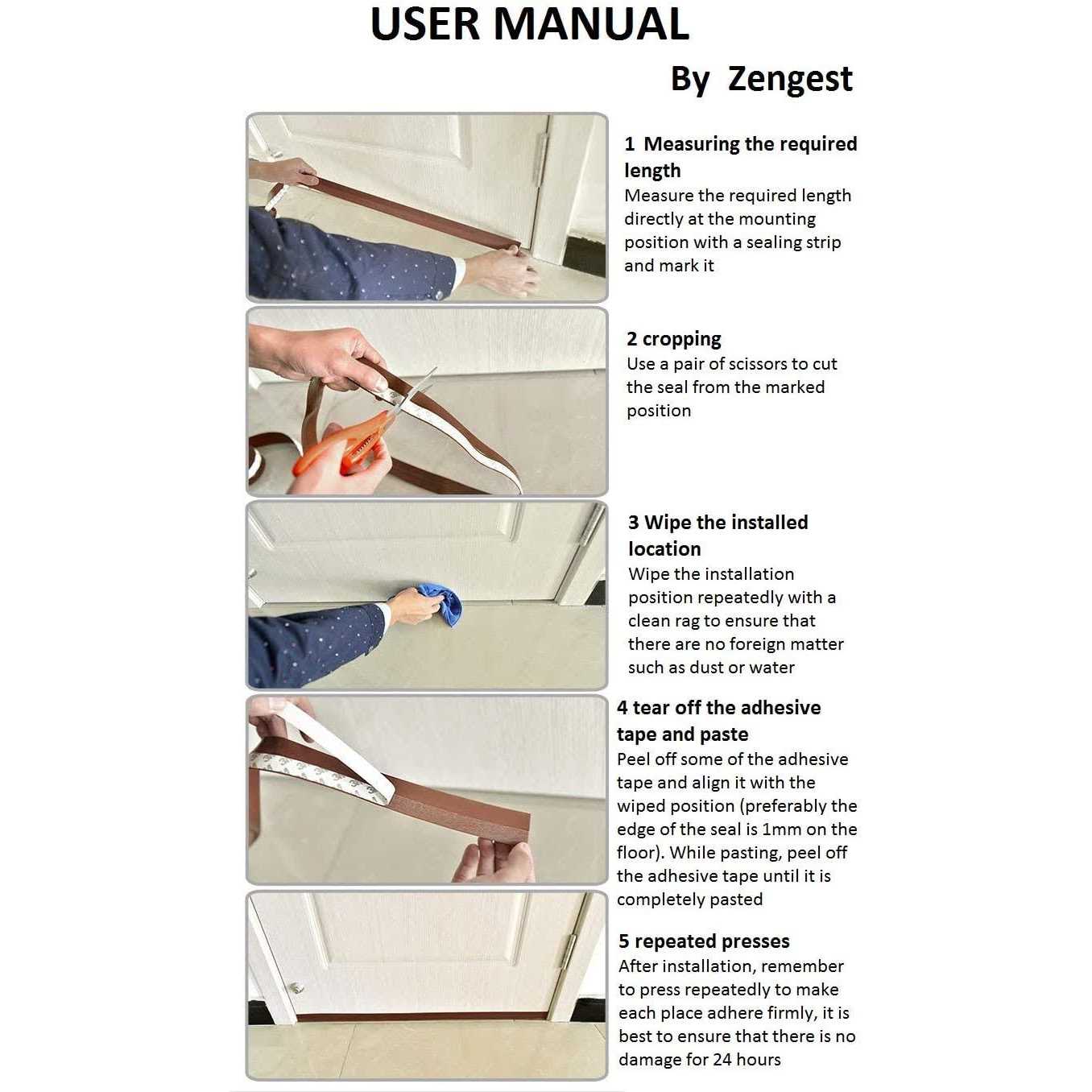 USER MANUAL

By Zengest

1 Measuring the required length
Measure the required length directly at the mounting position with a sealing strip and mark it

2 cropping
Use a pair of scissors to cut the seal from the marked position

3 Wipe the installed location
Wipe the installation position repeatedly with a clean rag to ensure that there are no foreign matter such as dust or water

4 tear off the adhesive tape and paste
Peel off some of the adhesive tape and align it with the wiped position (preferably the edge of the seal is 1mm on the floor). While pasting, peel off the adhesive tape until it is completely pasted

5 repeated presses
After installation, remember to press repeatedly to make each place adhere firmly, it is best to ensure that there is no damage for 24 hours