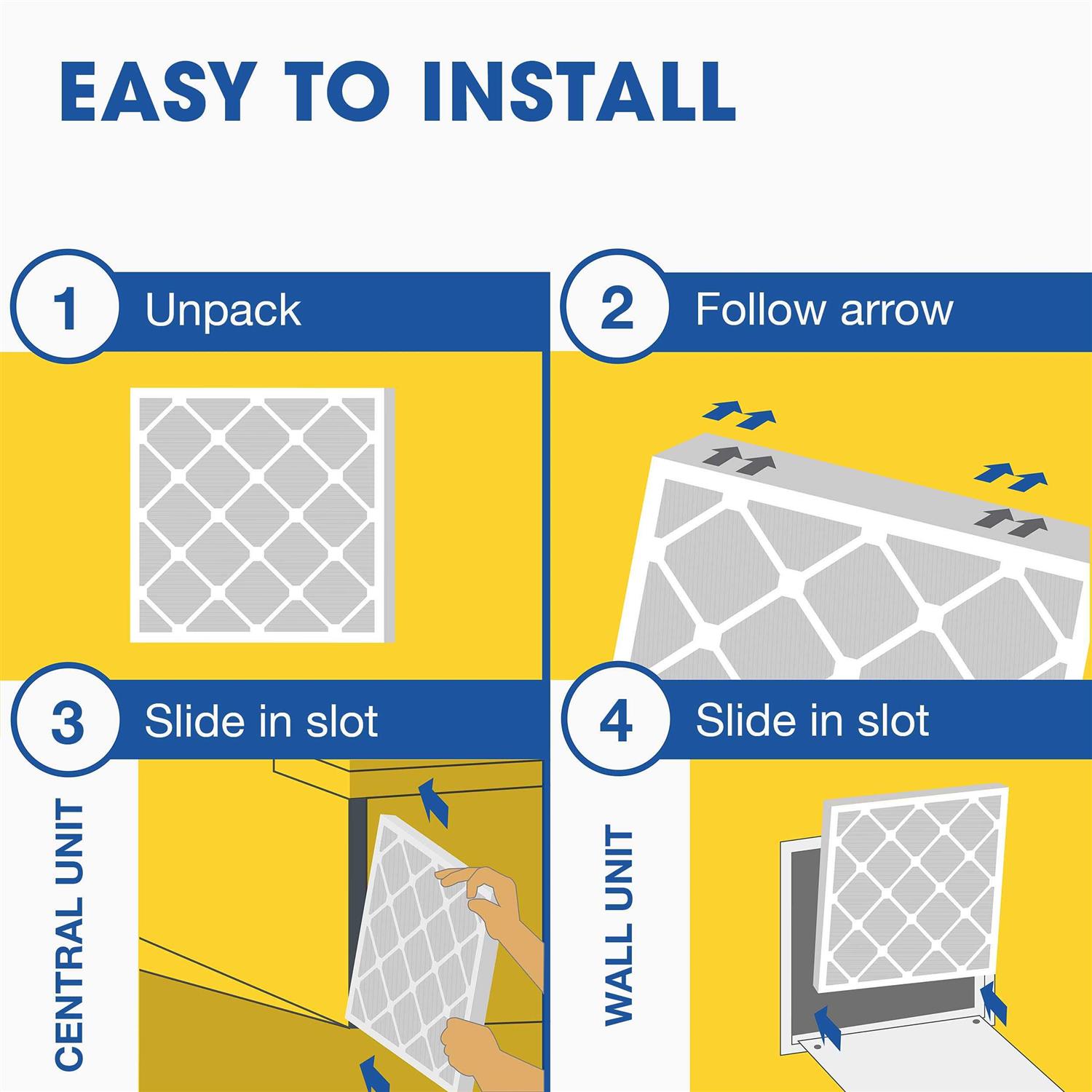 EASY TO INSTALL

1 Unpack

2 Follow arrow

3 Slide in slot

CENTRAL UNIT

4 Slide in slot

WALL UNIT