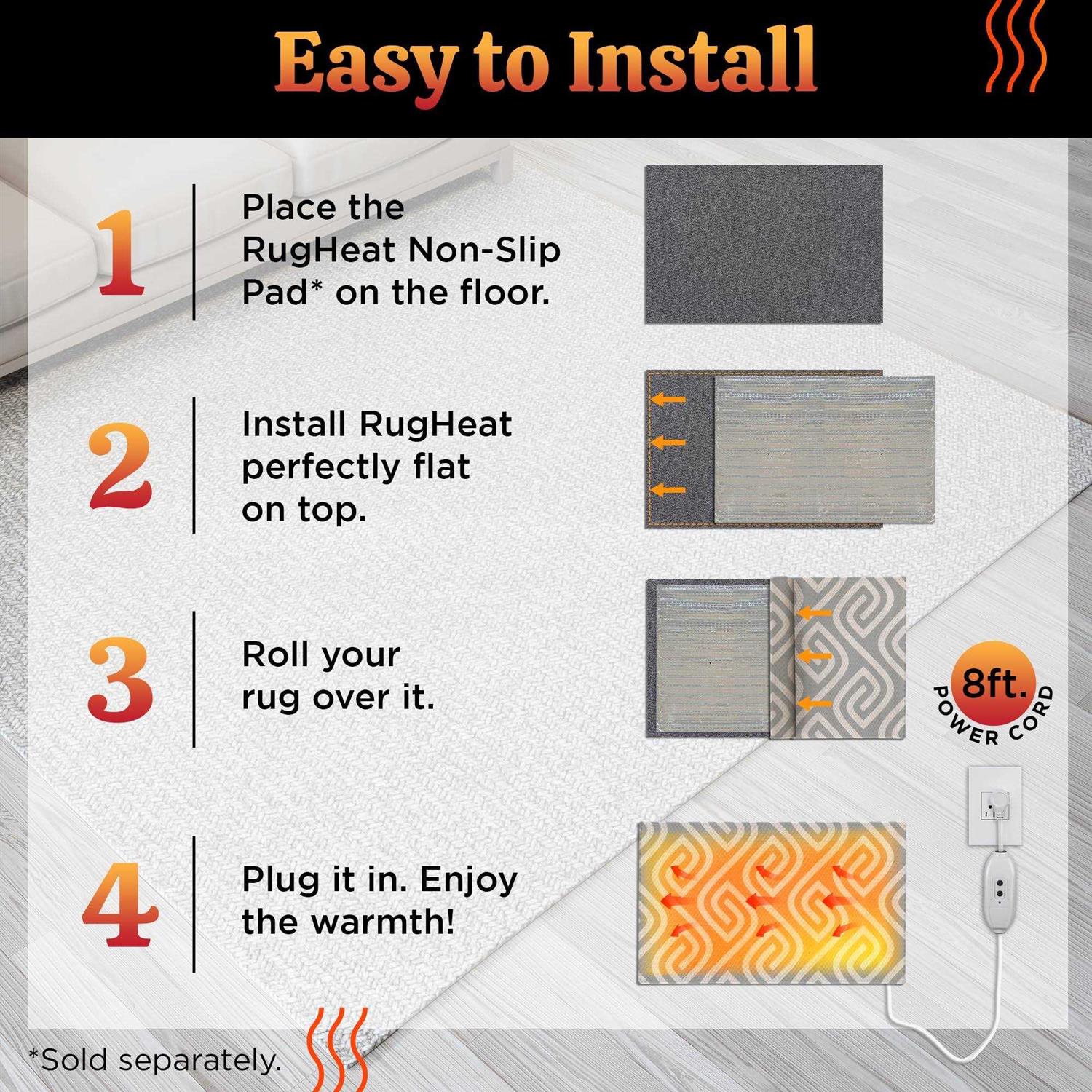 Easy to Install

1

Place the RugHeat Non-Slip Pad* on the floor.

2

Install RugHeat perfectly flat on top.

3

Roll your rug over it.

8ft.
POWER CORD

4

Plug it in. Enjoy the warmth!

*Sold separately.