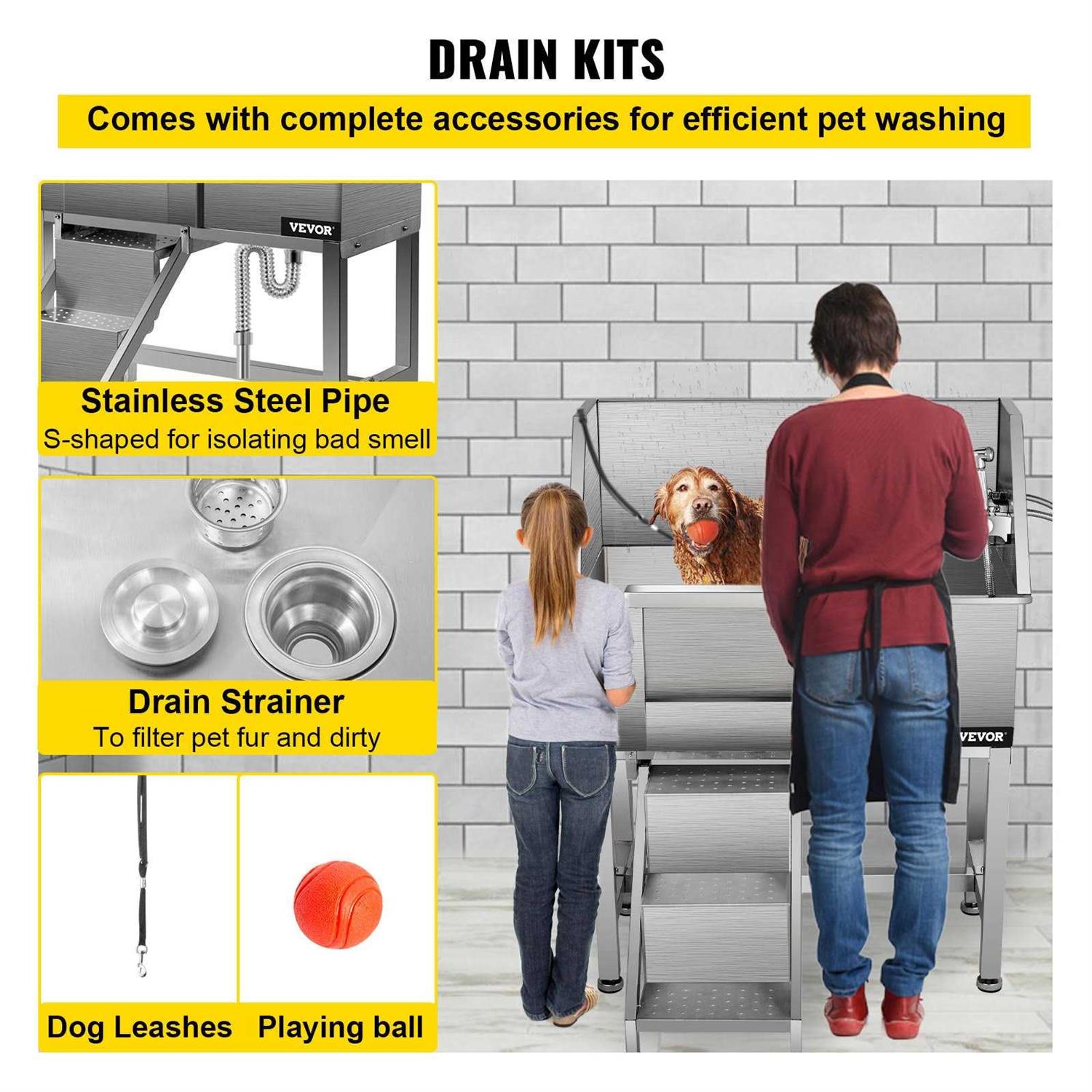 DRAIN KITS

Comes with complete accessories for efficient pet washing

VEVOR

Stainless Steel Pipe
S-shaped for isolating bad smell

Drain Strainer
To filter pet fur and dirty

Dog Leashes

Playing ball

VEVOR