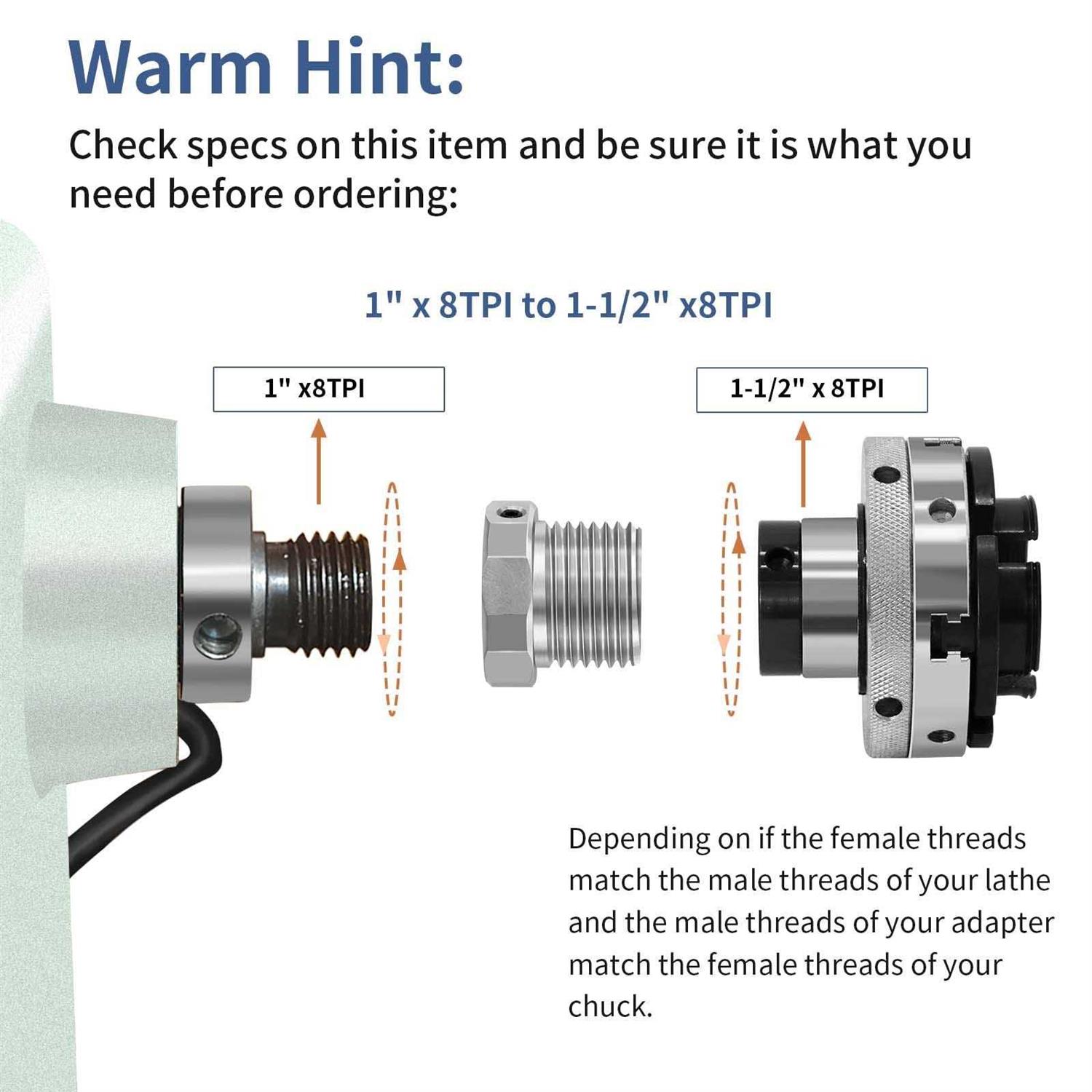 Warm Hint:

Check specs on this item and be sure it is what you need before ordering:

1" x 8TPI to 1-1/2" x8TPI

1" x8TPI

1-1/2" x 8TPI

Depending on if the female threads match the male threads of your lathe and the male threads of your adapter match the female threads of your chuck.