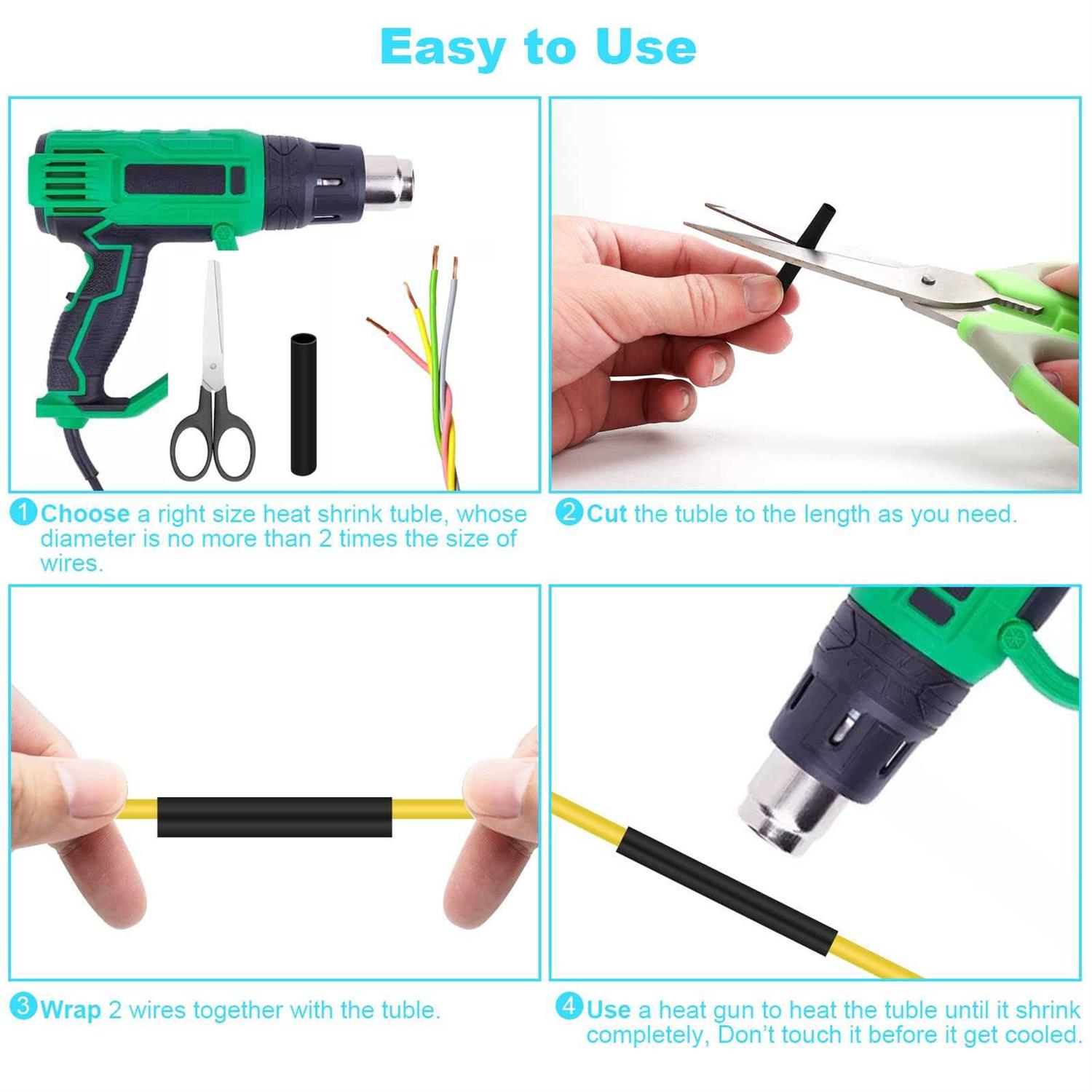 Easy to Use

1 Choose a right size heat shrink tuble, whose diameter is no more than 2 times the size of wires.

2 Cut the tuble to the length as you need.

3 Wrap 2 wires together with the tuble.

4 Use a heat gun to heat the tuble until it shrink completely, Don't touch it before it get cooled.