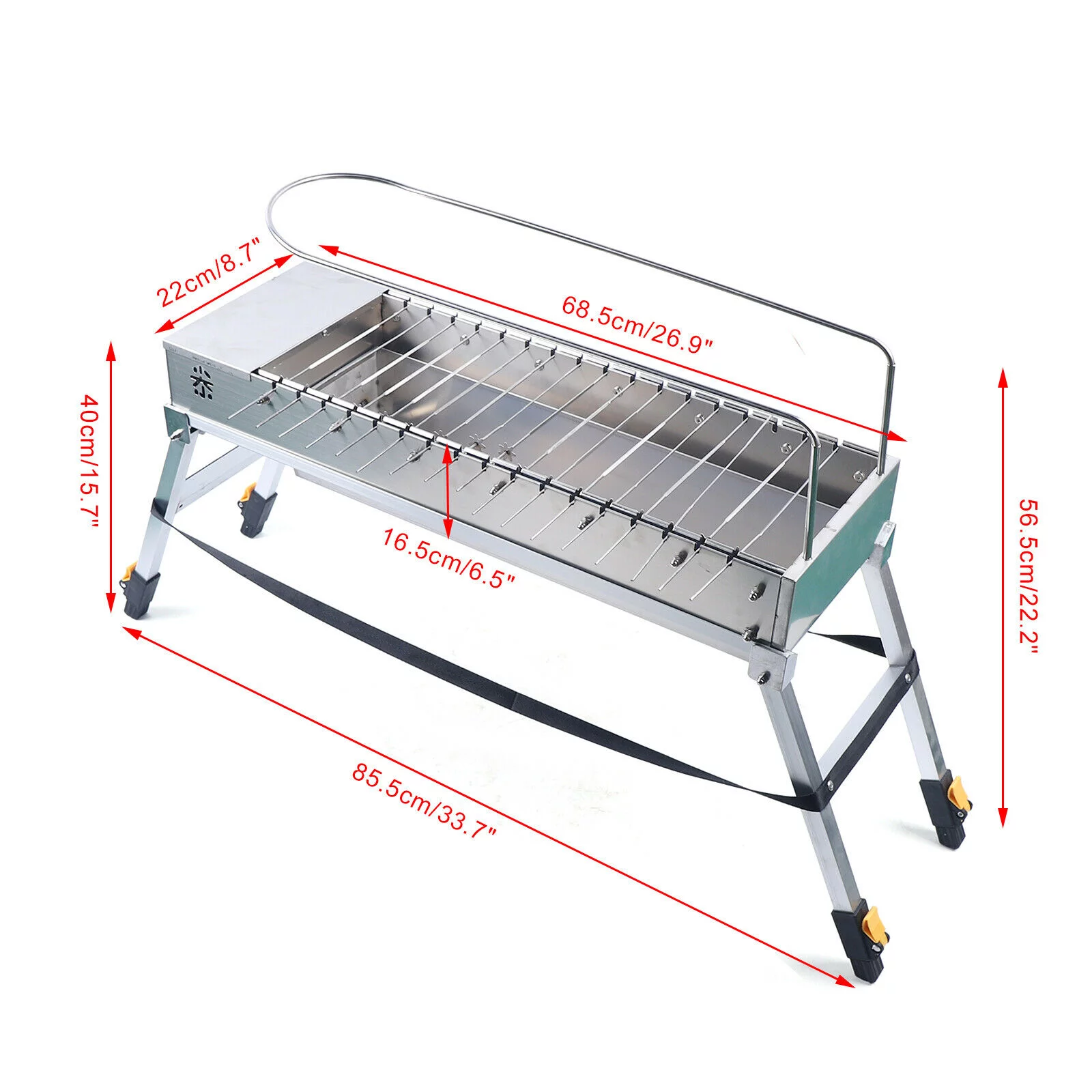 22cm/8.7"

68.5cm/26.9"

40cm/15.7"

16.5cm/6.5"

56.5cm/22.2"

85.5cm/33.7"