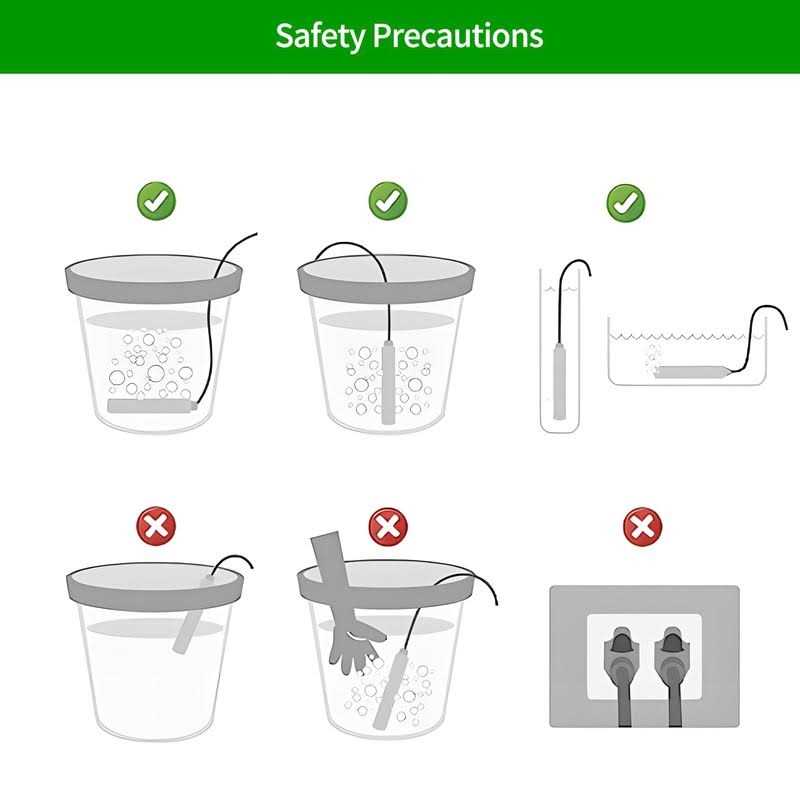 Safety Precautions