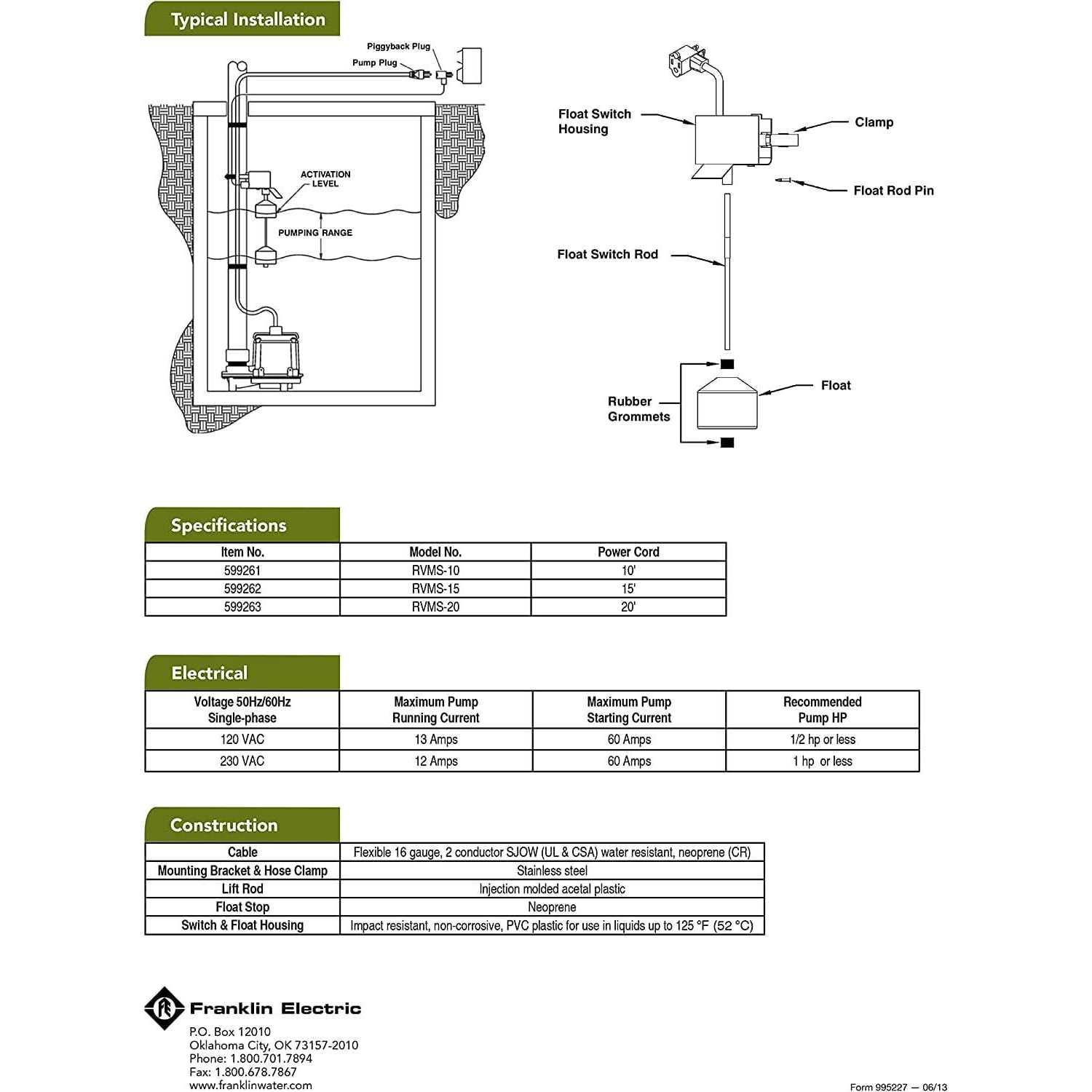 Typical Installation

Piggyback Plug
Pump Plug
ACTIVATION LEVEL
PUMPING RANGE

Float Switch Housing
Clamp
Float Rod Pin
Float Switch Rod
Rubber Grommets
Float

Specifications

| Item No. | Model No. | Power Cord |
|---|---|---|
| 599261 | RVMS-10 | 10' |
| 599262 | RVMS-15 | 15' |
| 599263 | RVMS-20 | 20' |

Electrical

| Voltage 50Hz/60Hz Single-phase | Maximum Pump Running Current | Maximum Pump Starting Current | Recommended Pump HP |
|---|---|---|---|
| 120 VAC | 13 Amps | 60 Amps | 1/2 hp or less |
| 230 VAC | 12 Amps | 60 Amps | 1 hp or less |

Construction

| Cable | Flexible 16 gauge, 2 conductor SJOW (UL & CSA) water resistant, neoprene (CR) |
|---|---|
| Mounting Bracket & Hose Clamp | Stainless steel |
| Lift Rod | Injection molded acetal plastic |
| Float Stop | Neoprene |
| Switch & Float Housing | Impact resistant, non-corrosive, PVC plastic for use in liquids up to 125 °F (52 °C) |

Franklin Electric
P.O. Box 12010
Oklahoma City, OK 73157-2010
Phone: 1.800.701.7894
Fax: 1.800.678.7867
www.franklinwater.com

Form 995227 — 06/13