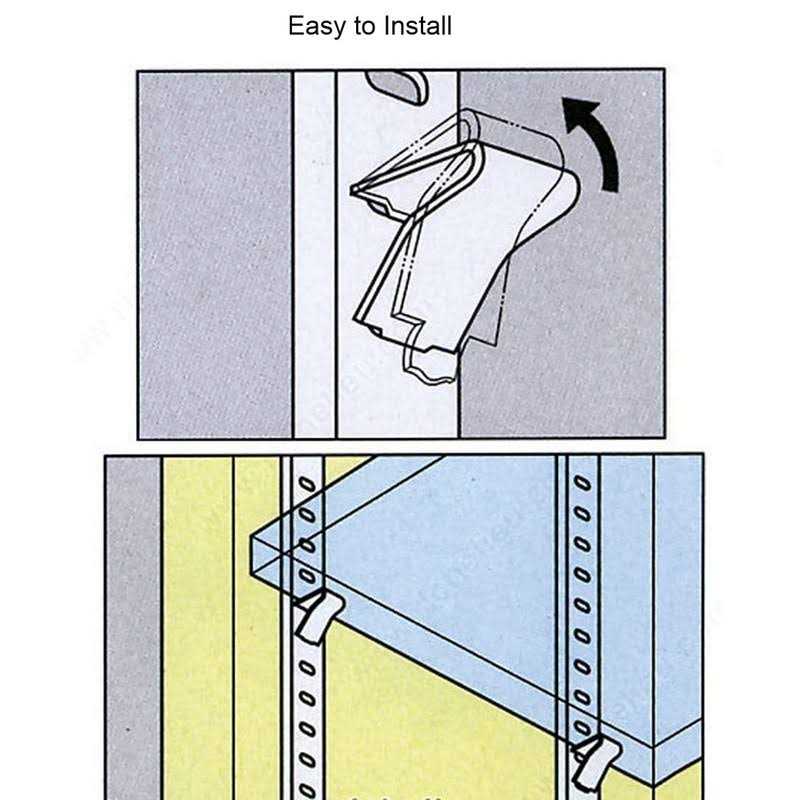 Easy to Install