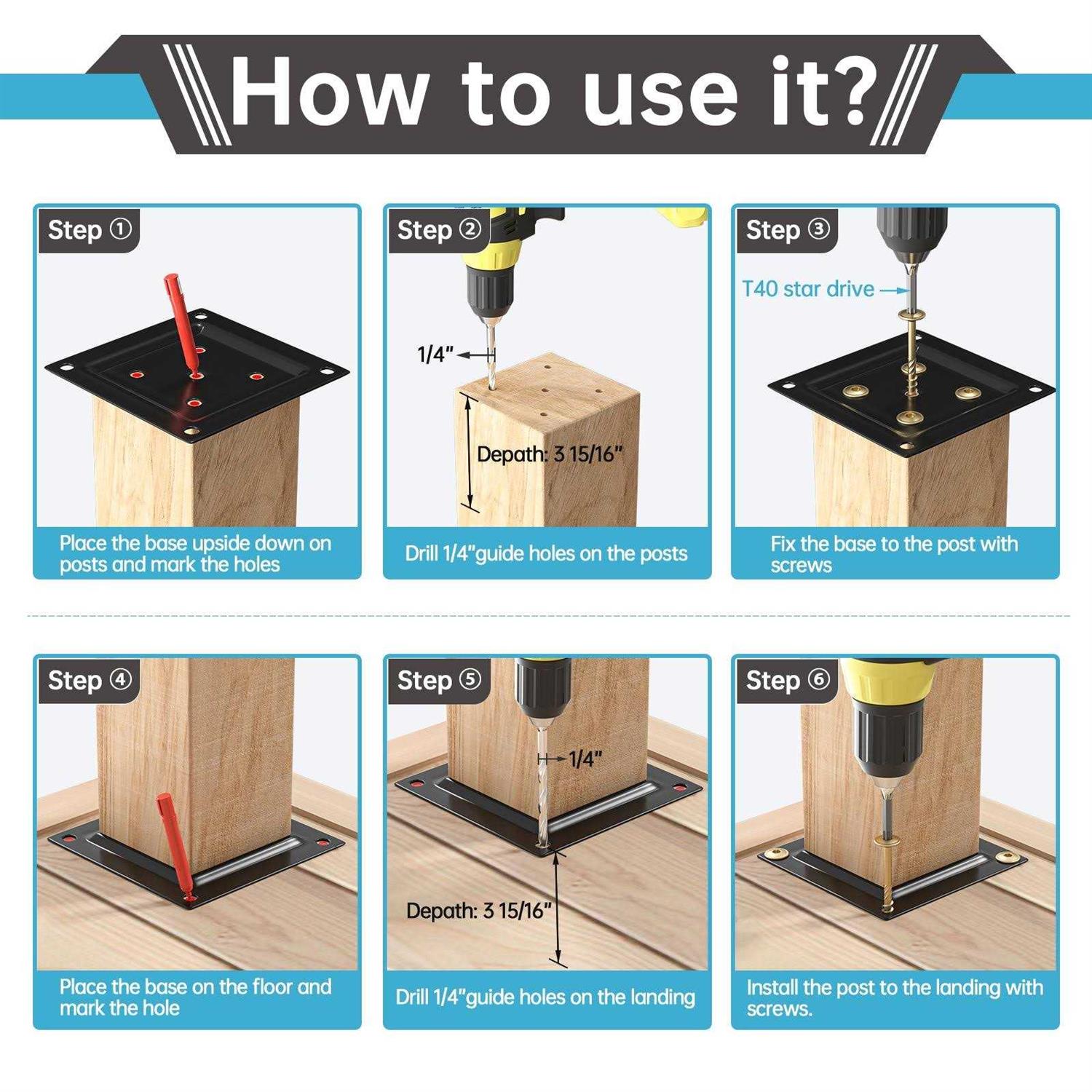 How to use it?

Step ①

Place the base upside down on posts and mark the holes

Step ②

1/4"

Depath: 3 15/16"

Drill 1/4"guide holes on the posts

Step ③

T40 star drive

Fix the base to the post with screws

Step ④

Place the base on the floor and mark the hole

Step ⑤

1/4"

Depath: 3 15/16"

Drill 1/4"guide holes on the landing

Step ⑥

Install the post to the landing with screws.