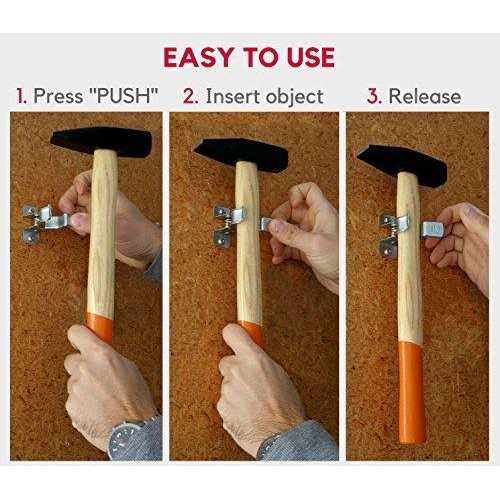 EASY TO USE

1. Press "PUSH"

2. Insert object

3. Release