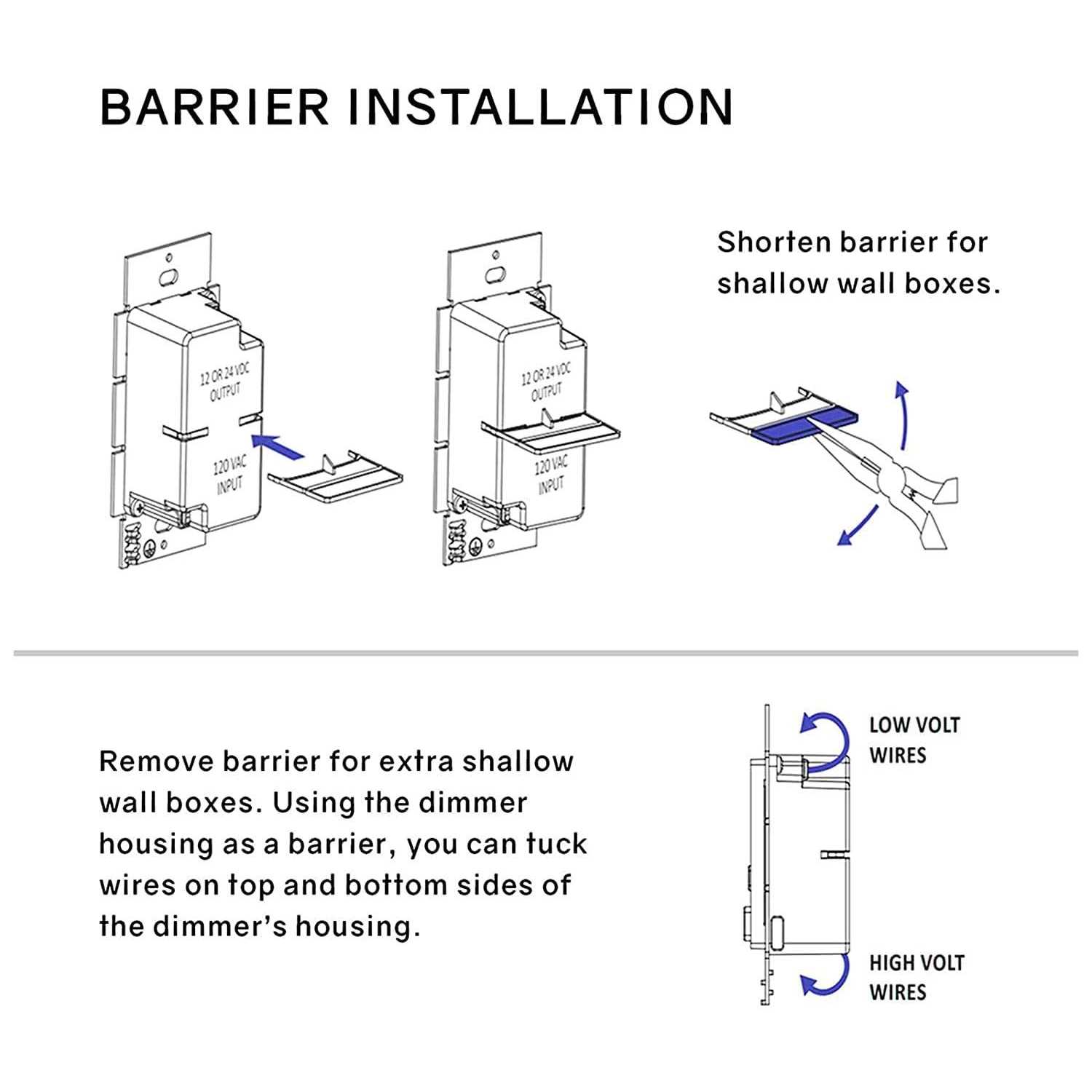 BARRIER INSTALLATION

12 OR 24 VDC OUTPUT

120 VAC INPUT

12 OR 24 VDC OUTPUT

120 VAC INPUT

Shorten barrier for shallow wall boxes.

Remove barrier for extra shallow wall boxes. Using the dimmer housing as a barrier, you can tuck wires on top and bottom sides of the dimmer's housing.

LOW VOLT WIRES

HIGH VOLT WIRES