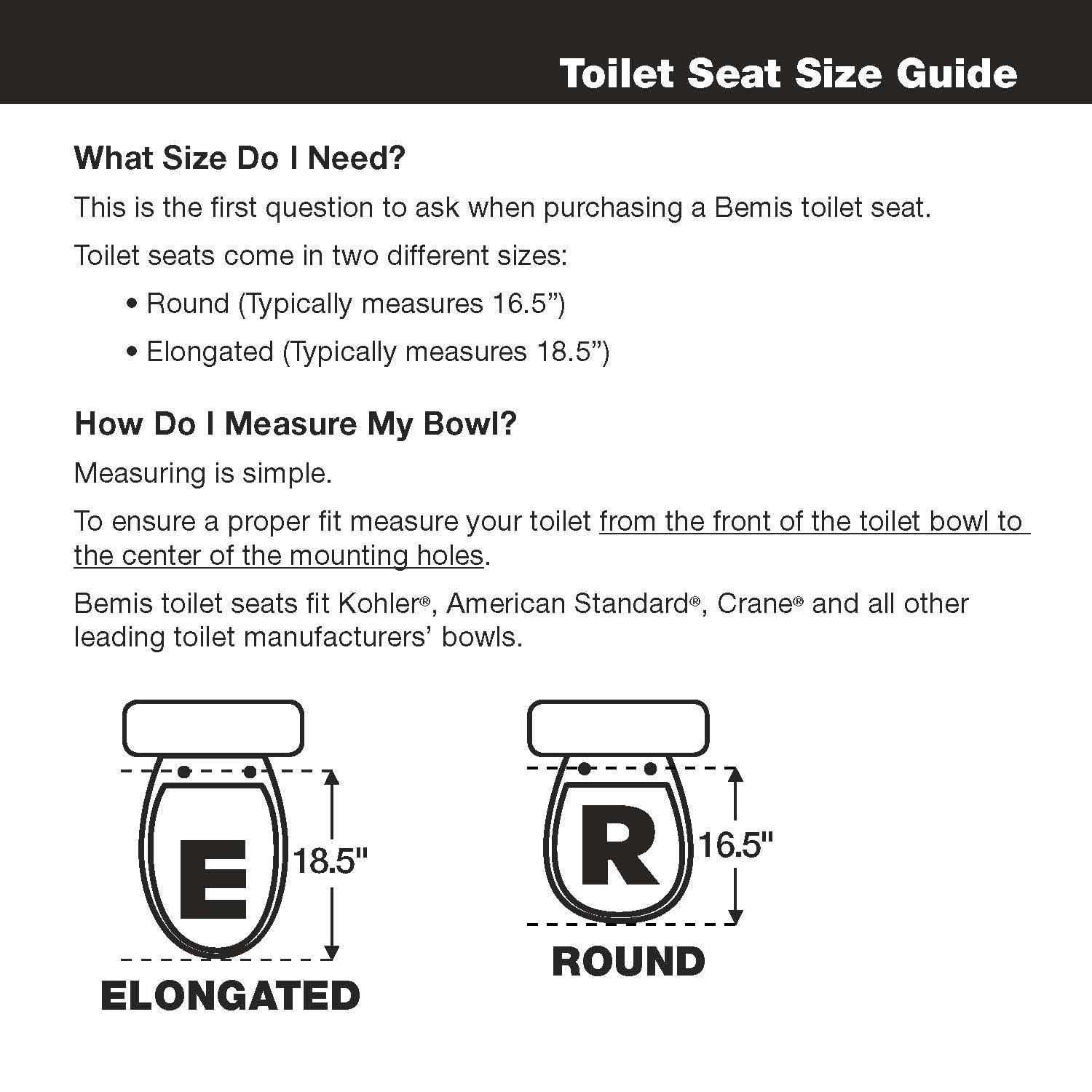 Toilet Seat Size Guide

What Size Do I Need?

This is the first question to ask when purchasing a Bemis toilet seat.

Toilet seats come in two different sizes:

• Round (Typically measures 16.5”)

• Elongated (Typically measures 18.5”)

How Do I Measure My Bowl?

Measuring is simple.

To ensure a proper fit measure your toilet from the front of the toilet bowl to the center of the mounting holes.

Bemis toilet seats fit Kohler®, American Standard®, Crane® and all other leading toilet manufacturers’ bowls.

E

18.5"

ELONGATED

R

16.5"

ROUND