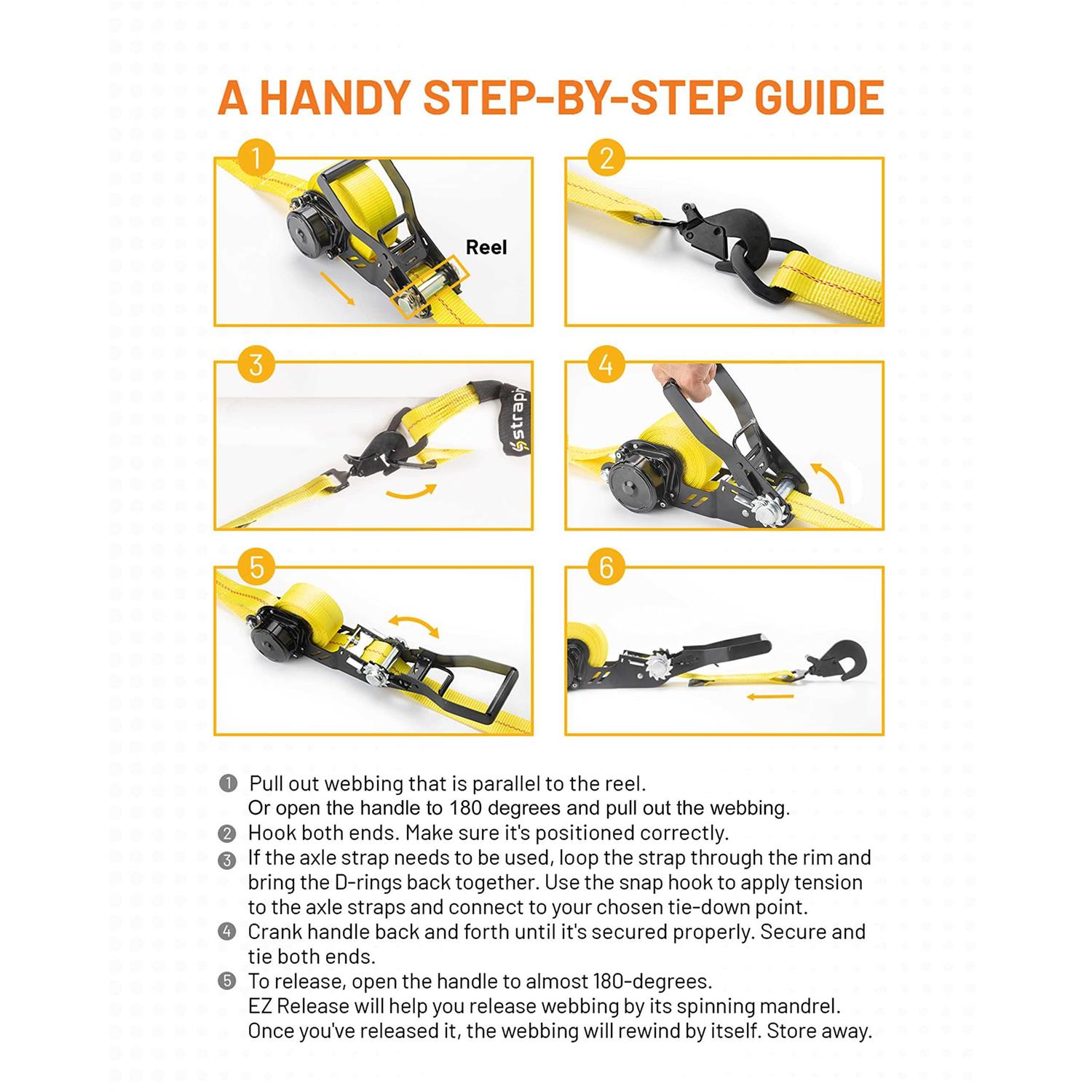 A HANDY STEP-BY-STEP GUIDE

1

Reel

2

3

strap

4

5

6

❶ Pull out webbing that is parallel to the reel.
Or open the handle to 180 degrees and pull out the webbing.
❷ Hook both ends. Make sure it's positioned correctly.
❸ If the axle strap needs to be used, loop the strap through the rim and bring the D-rings back together. Use the snap hook to apply tension to the axle straps and connect to your chosen tie-down point.
❹ Crank handle back and forth until it's secured properly. Secure and tie both ends.
❺ To release, open the handle to almost 180-degrees.
EZ Release will help you release webbing by its spinning mandrel.
Once you've released it, the webbing will rewind by itself. Store away.