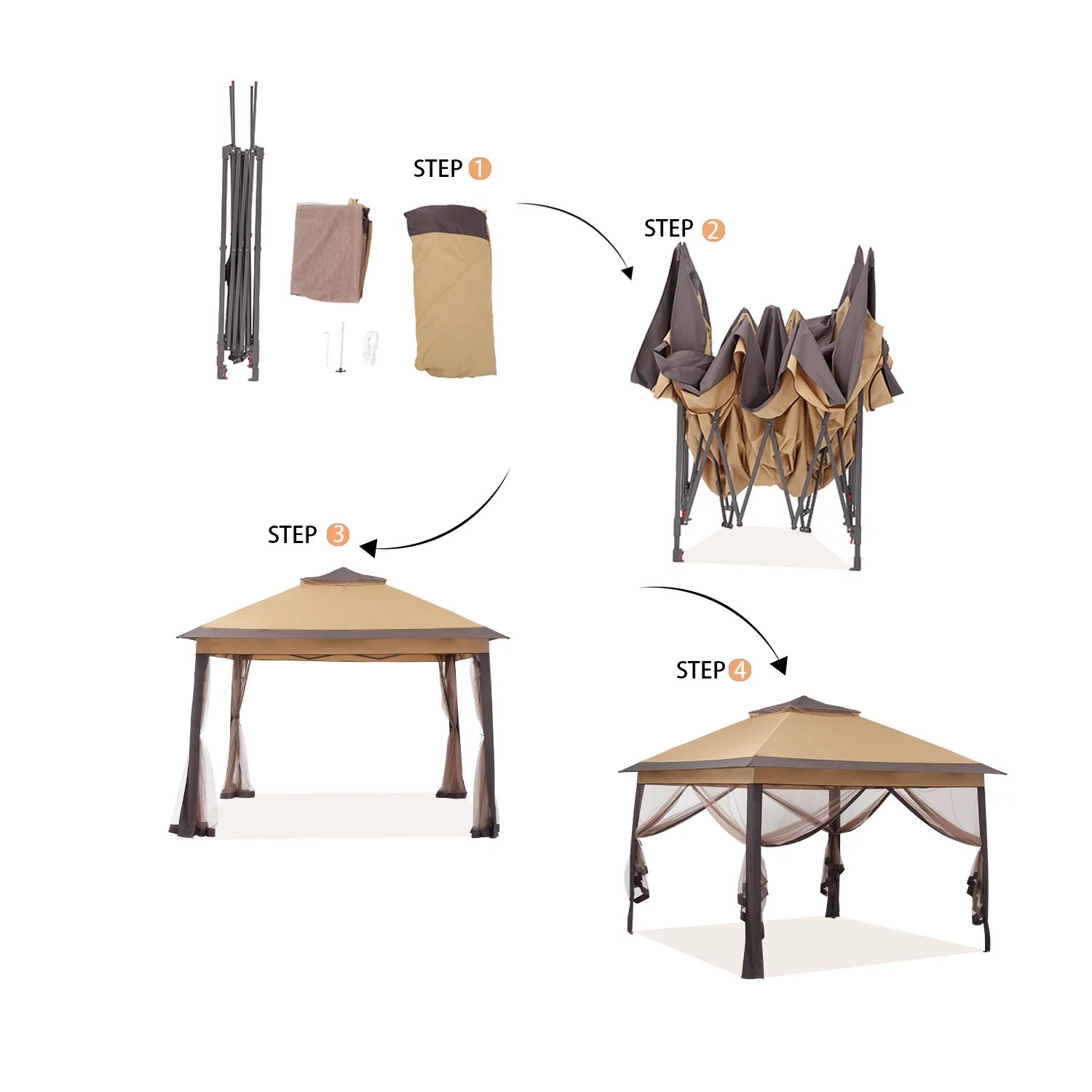 STEP 1

STEP 2

STEP 3

STEP 4