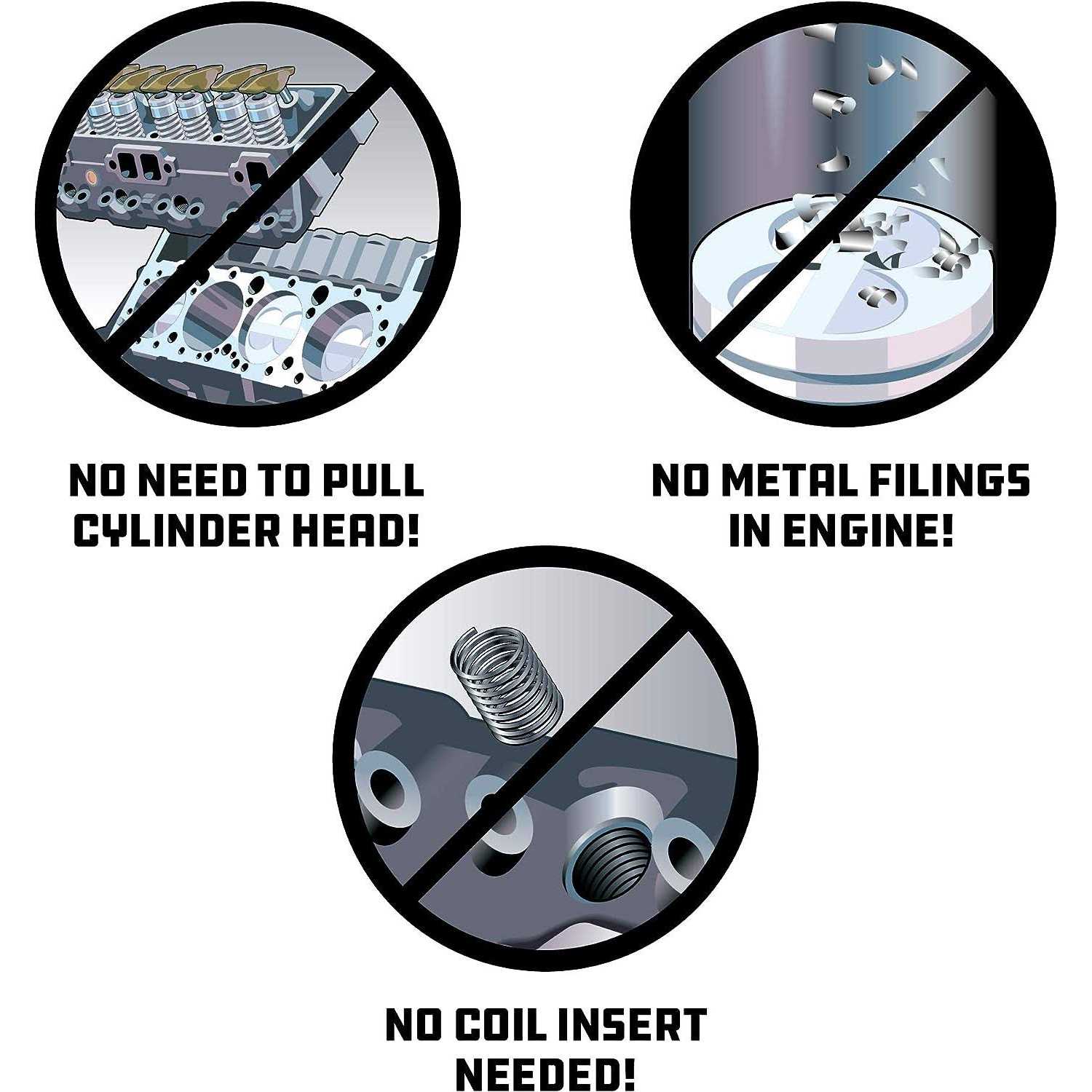 NO NEED TO PULL CYLINDER HEAD!

NO METAL FILINGS IN ENGINE!

NO COIL INSERT NEEDED!