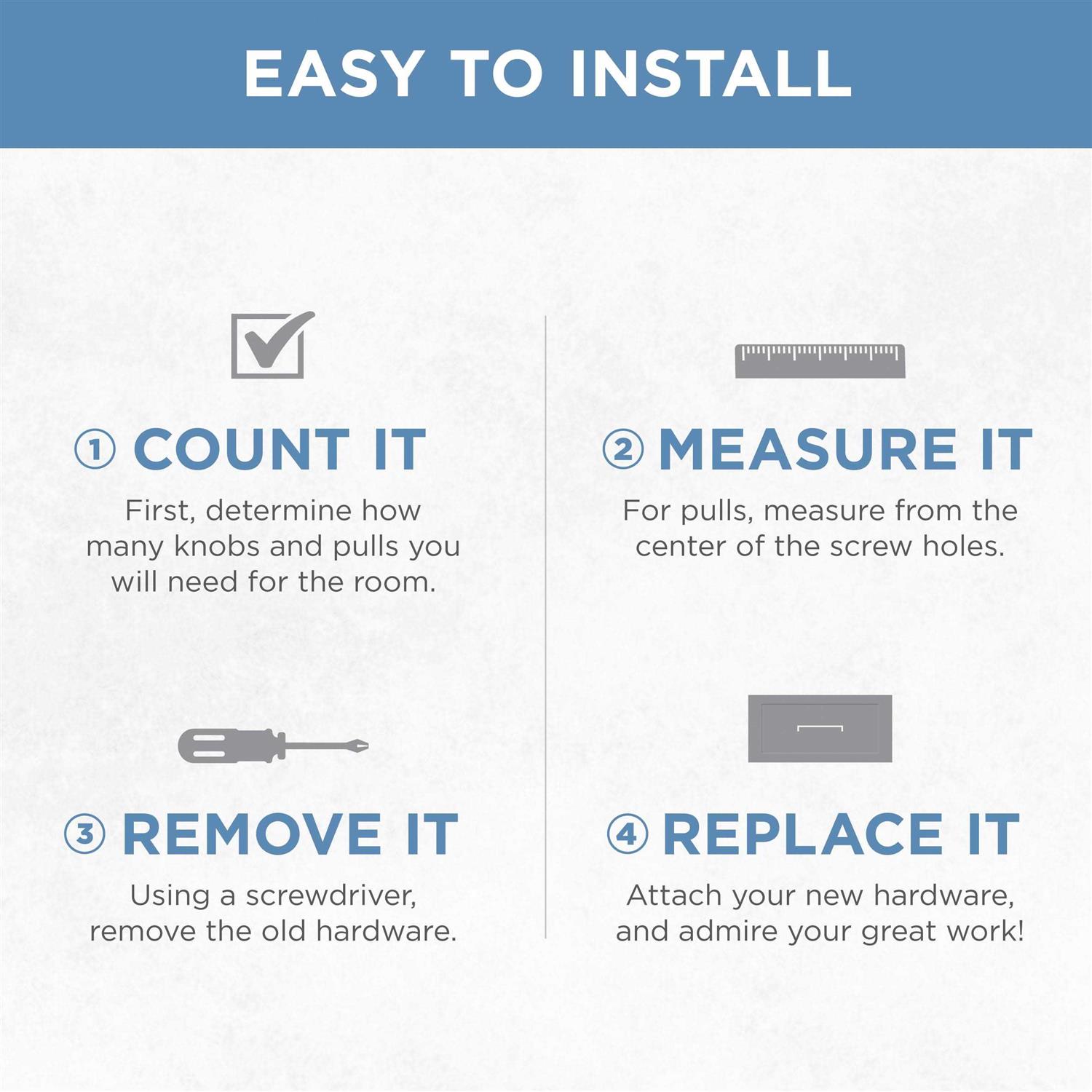 EASY TO INSTALL

① COUNT IT

First, determine how many knobs and pulls you will need for the room.

② MEASURE IT

For pulls, measure from the center of the screw holes.

③ REMOVE IT

Using a screwdriver, remove the old hardware.

④ REPLACE IT

Attach your new hardware, and admire your great work!