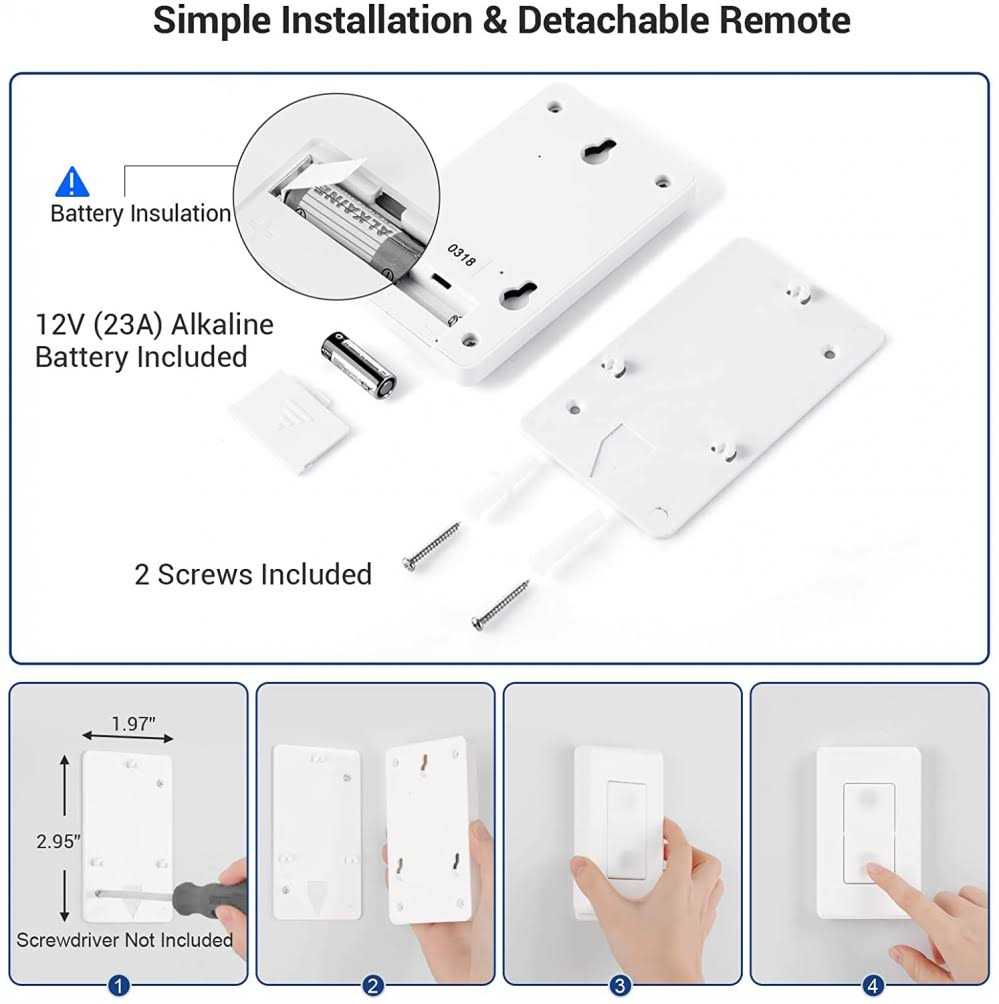 Simple Installation & Detachable Remote

Battery Insulation

ALKALINE

0318

12V (23A) Alkaline Battery Included

2 Screws Included

1.97"

2.95"

Screwdriver Not Included

1

2

3

4