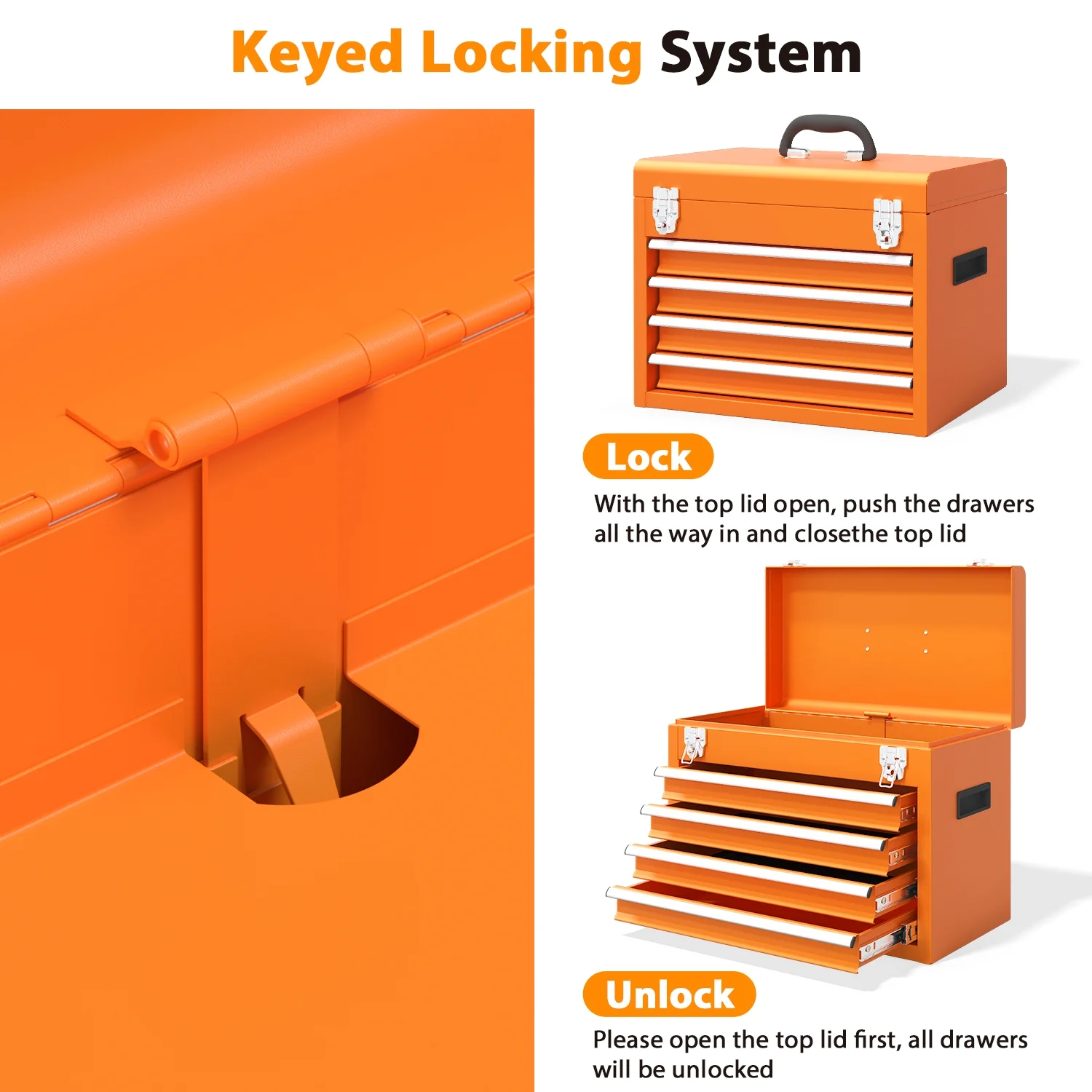 Keyed Locking System

Lock

With the top lid open, push the drawers all the way in and closethe top lid

Unlock

Please open the top lid first, all drawers will be unlocked