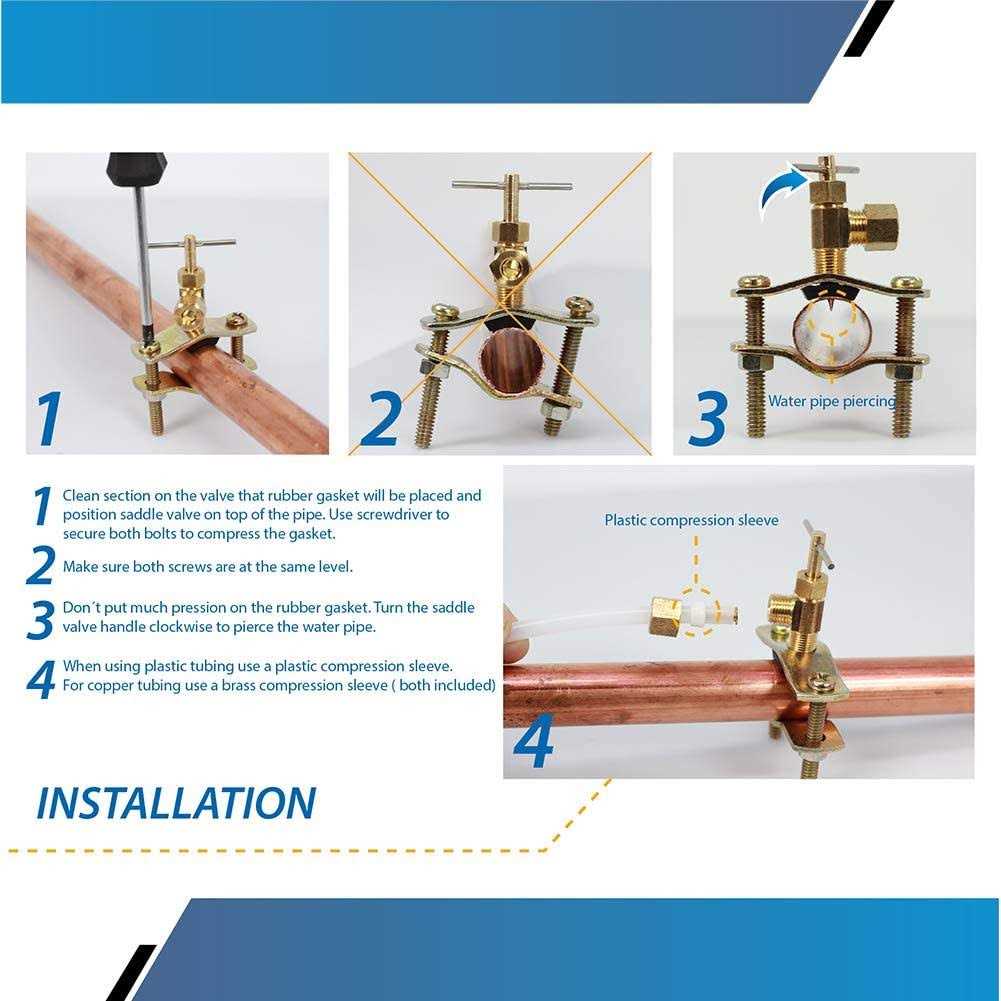 1

2

3

Water pipe piercing

1 Clean section on the valve that rubber gasket will be placed and position saddle valve on top of the pipe. Use screwdriver to secure both bolts to compress the gasket.

2 Make sure both screws are at the same level.

3 Don´t put much pression on the rubber gasket. Turn the saddle valve handle clockwise to pierce the water pipe.

4 When using plastic tubing use a plastic compression sleeve. For copper tubing use a brass compression sleeve ( both included)

Plastic compression sleeve

4

INSTALLATION