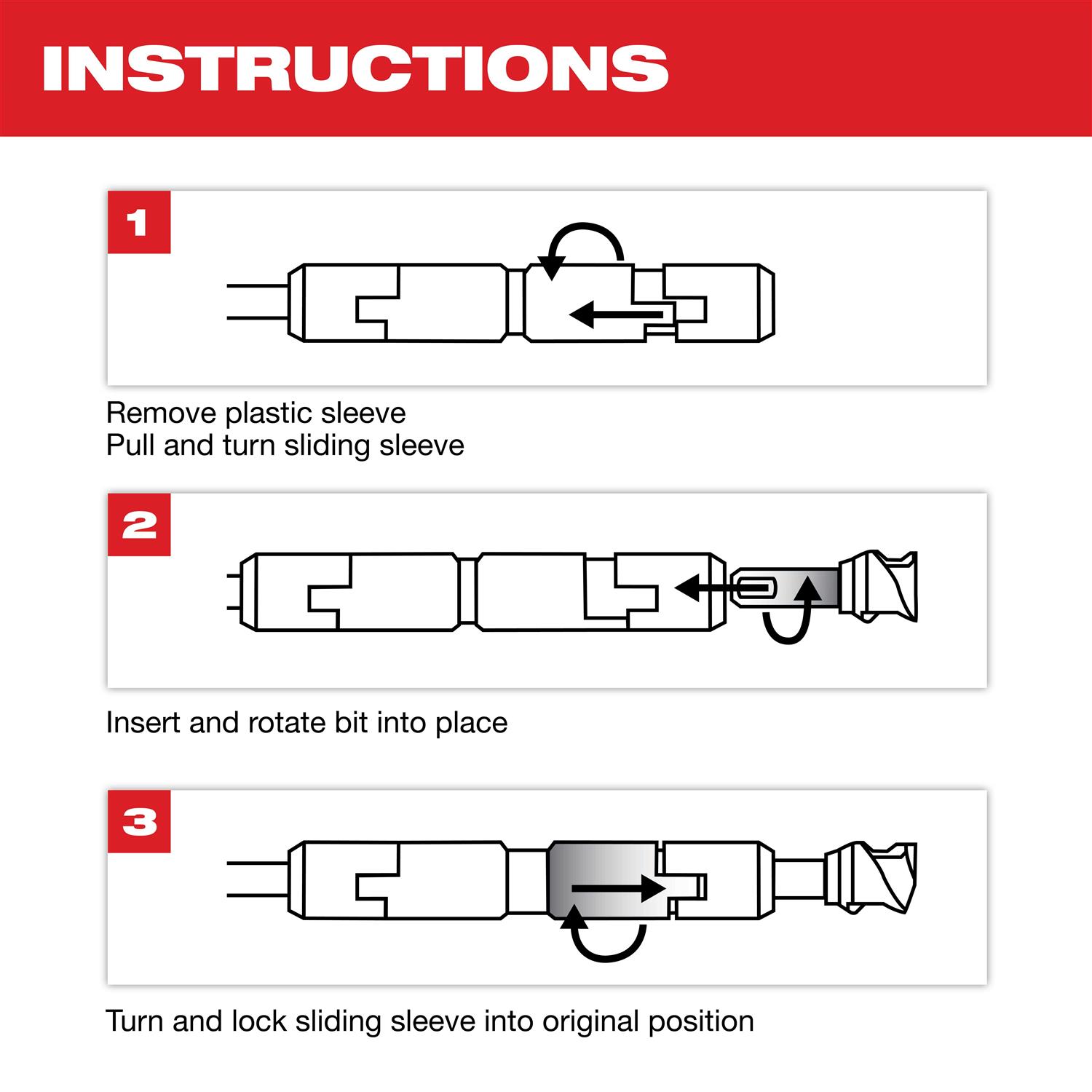 INSTRUCTIONS

1

Remove plastic sleeve
Pull and turn sliding sleeve

2

Insert and rotate bit into place

3

Turn and lock sliding sleeve into original position