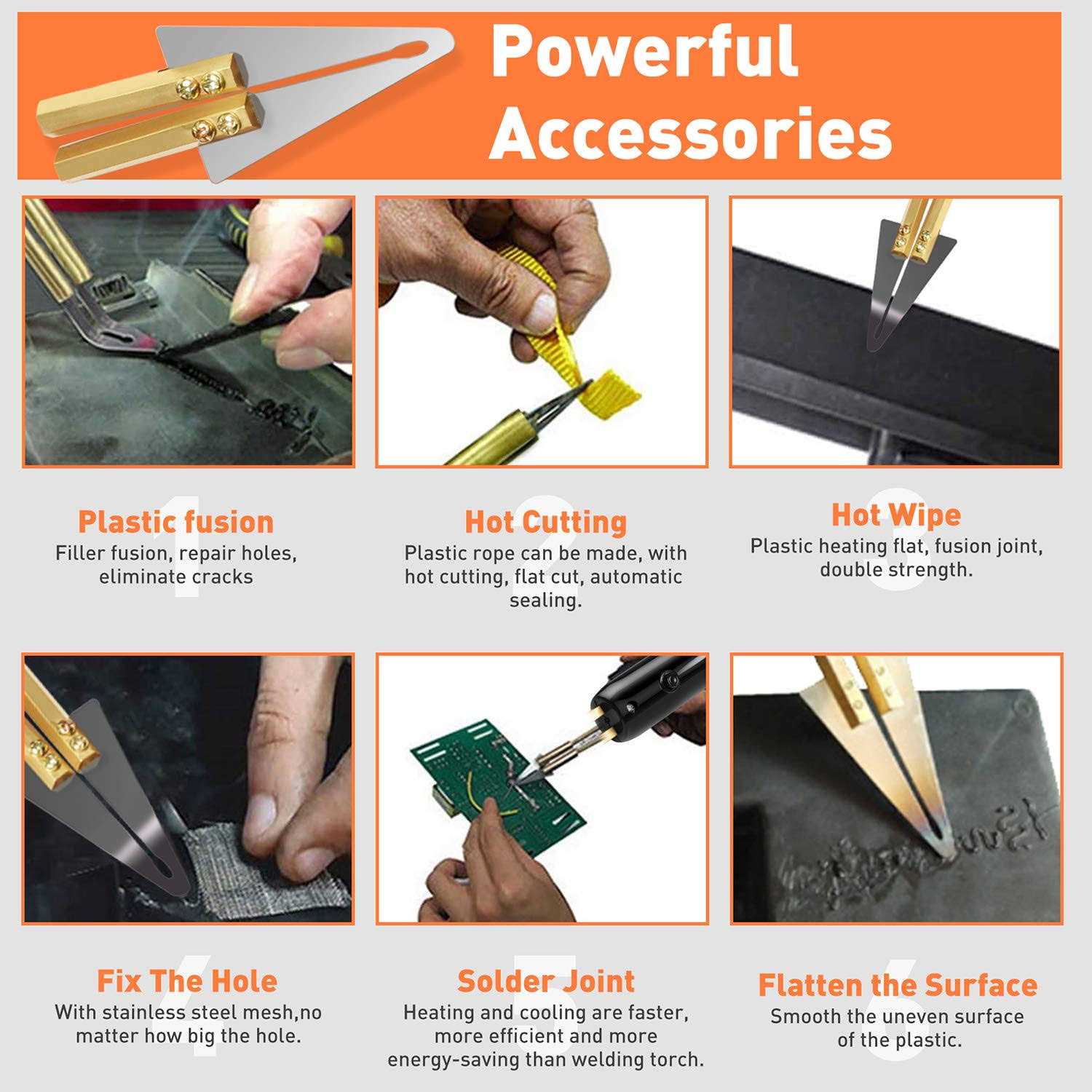 Powerful Accessories

1
Plastic fusion
Filler fusion, repair holes, eliminate cracks

2
Hot Cutting
Plastic rope can be made, with hot cutting, flat cut, automatic sealing.

3
Hot Wipe
Plastic heating flat, fusion joint, double strength.

4
Fix The Hole
With stainless steel mesh,no matter how big the hole.

5
Solder Joint
Heating and cooling are faster, more efficient and more energy-saving than welding torch.

6
Flatten the Surface
Smooth the uneven surface of the plastic.