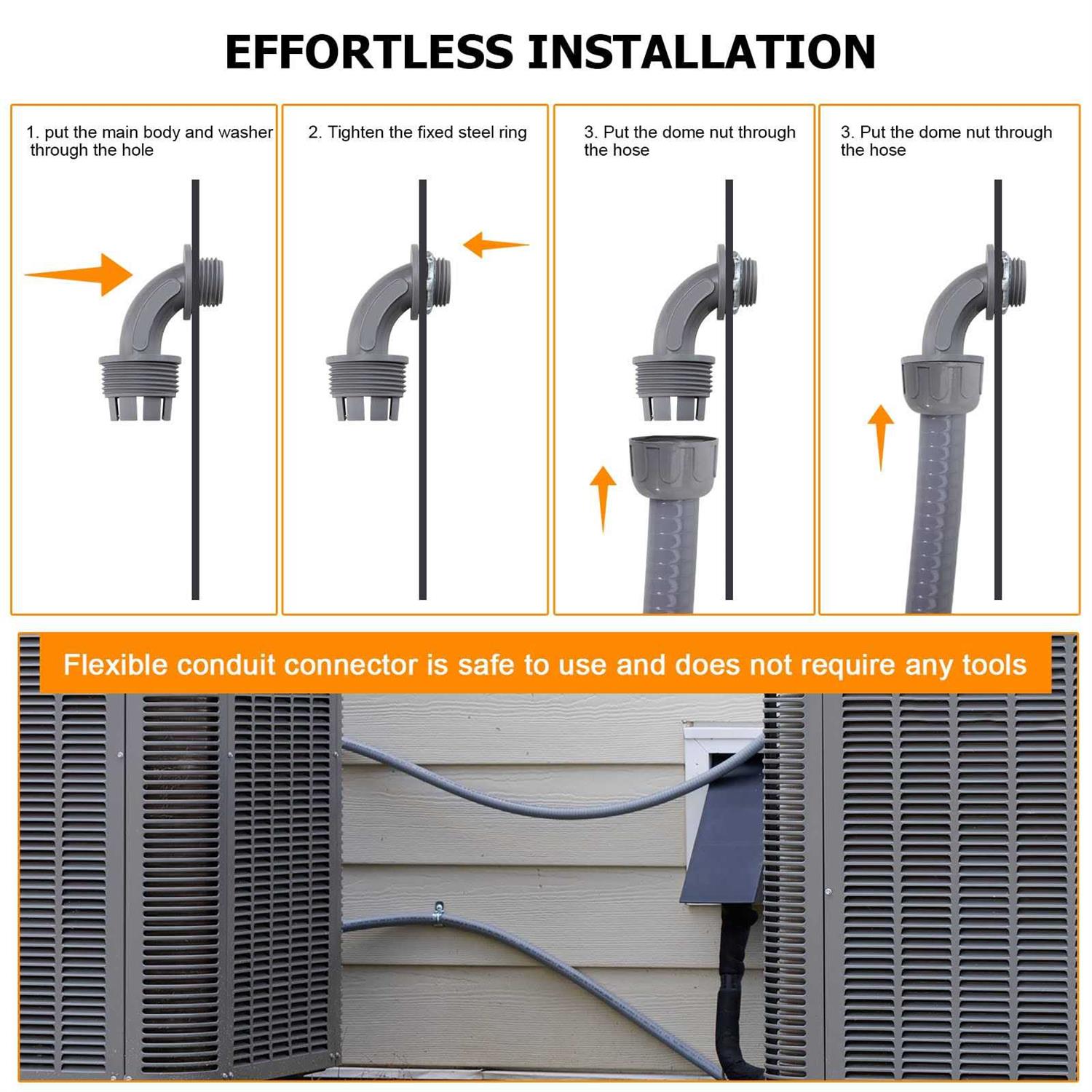 EFFORTLESS INSTALLATION

1. put the main body and washer through the hole

2. Tighten the fixed steel ring

3. Put the dome nut through the hose

3. Put the dome nut through the hose

Flexible conduit connector is safe to use and does not require any tools