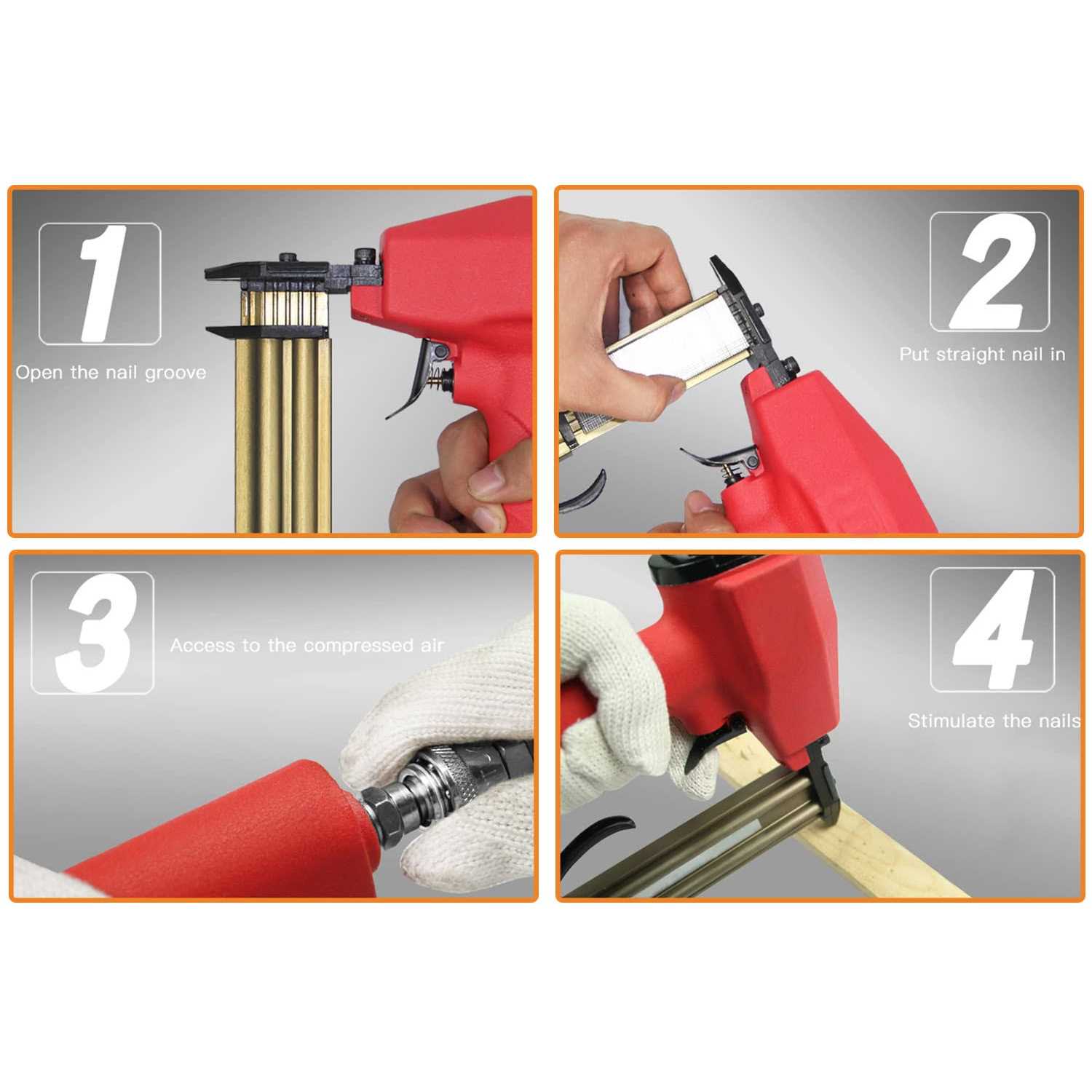 1

Open the nail groove

2

Put straight nail in

3

Access to the compressed air

4

Stimulate the nails