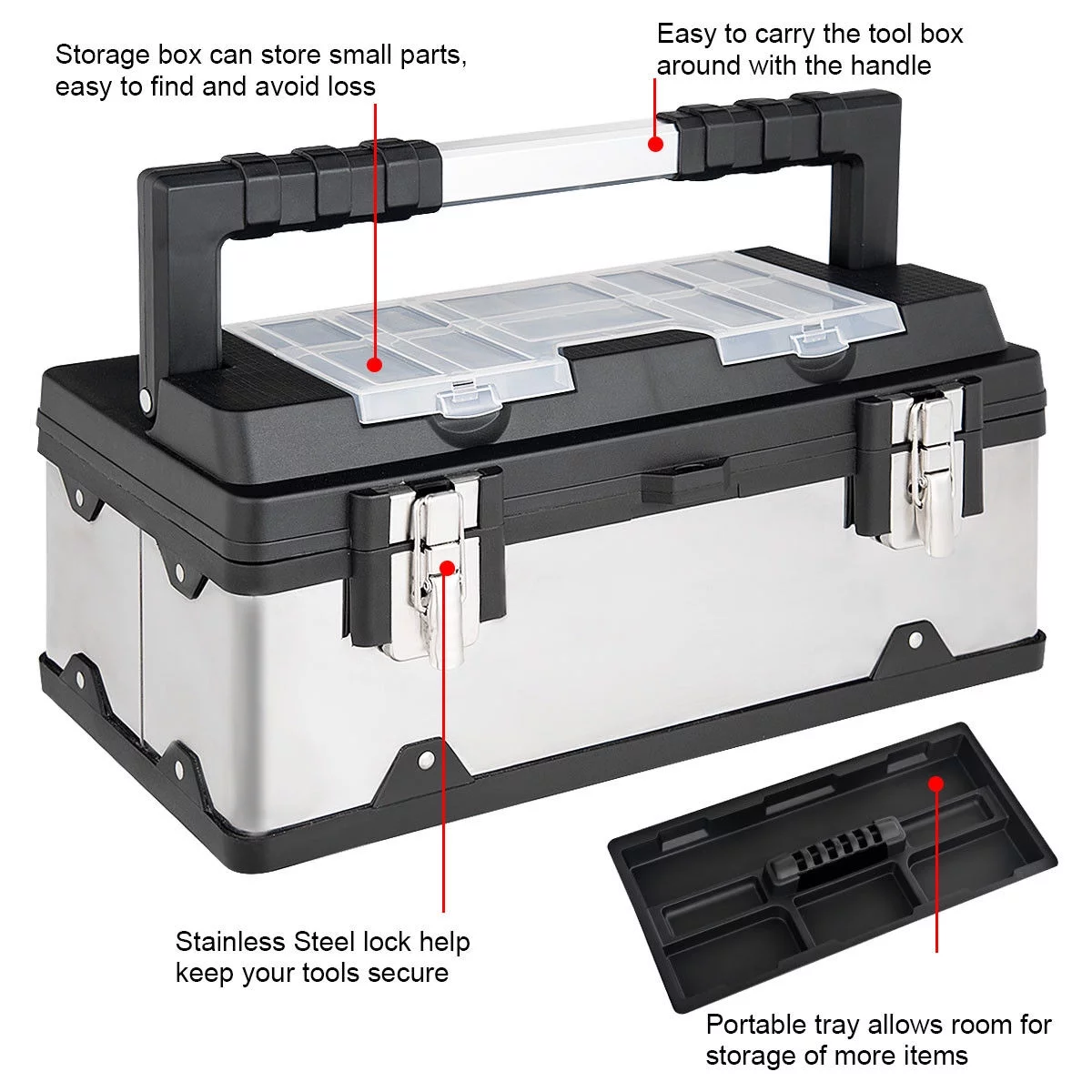 Storage box can store small parts, easy to find and avoid loss

Easy to carry the tool box around with the handle

Stainless Steel lock help keep your tools secure

Portable tray allows room for storage of more items