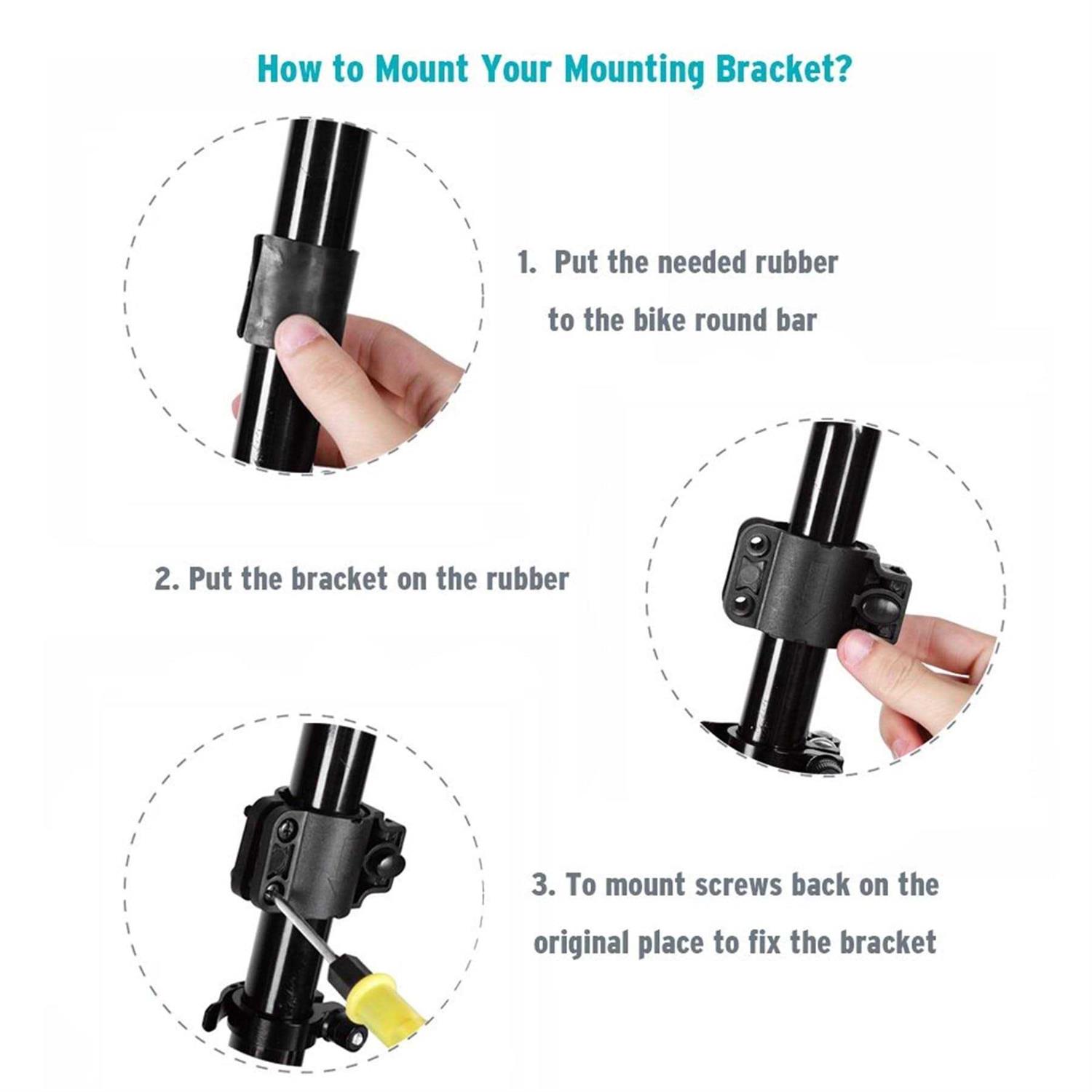 How to Mount Your Mounting Bracket?

1. Put the needed rubber to the bike round bar

2. Put the bracket on the rubber

3. To mount screws back on the original place to fix the bracket