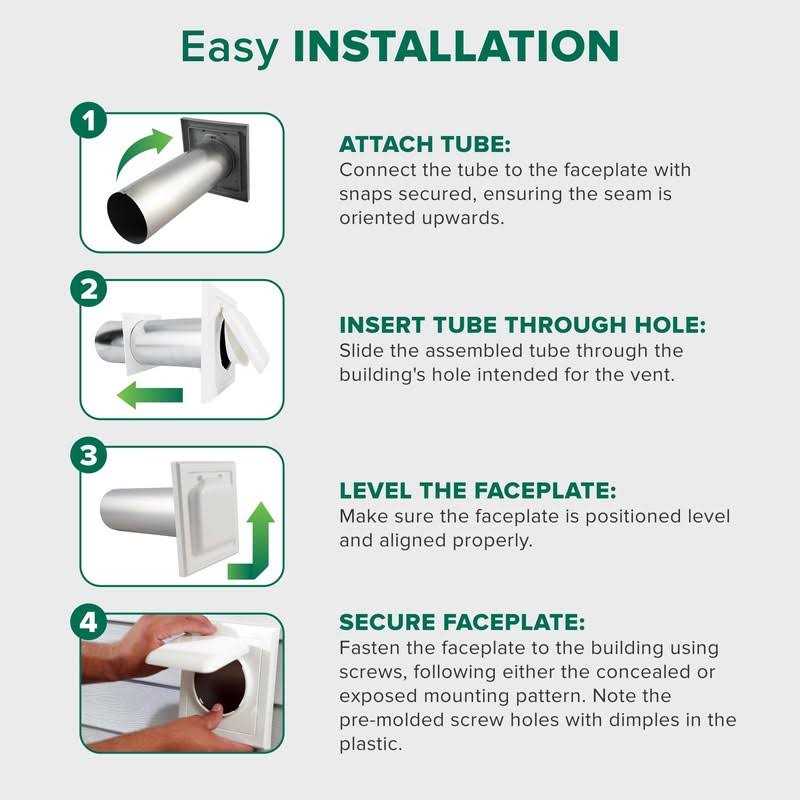 Easy INSTALLATION

1

ATTACH TUBE:
Connect the tube to the faceplate with snaps secured, ensuring the seam is oriented upwards.

2

INSERT TUBE THROUGH HOLE:
Slide the assembled tube through the building's hole intended for the vent.

3

LEVEL THE FACEPLATE:
Make sure the faceplate is positioned level and aligned properly.

4

SECURE FACEPLATE:
Fasten the faceplate to the building using screws, following either the concealed or exposed mounting pattern. Note the pre-molded screw holes with dimples in the plastic.