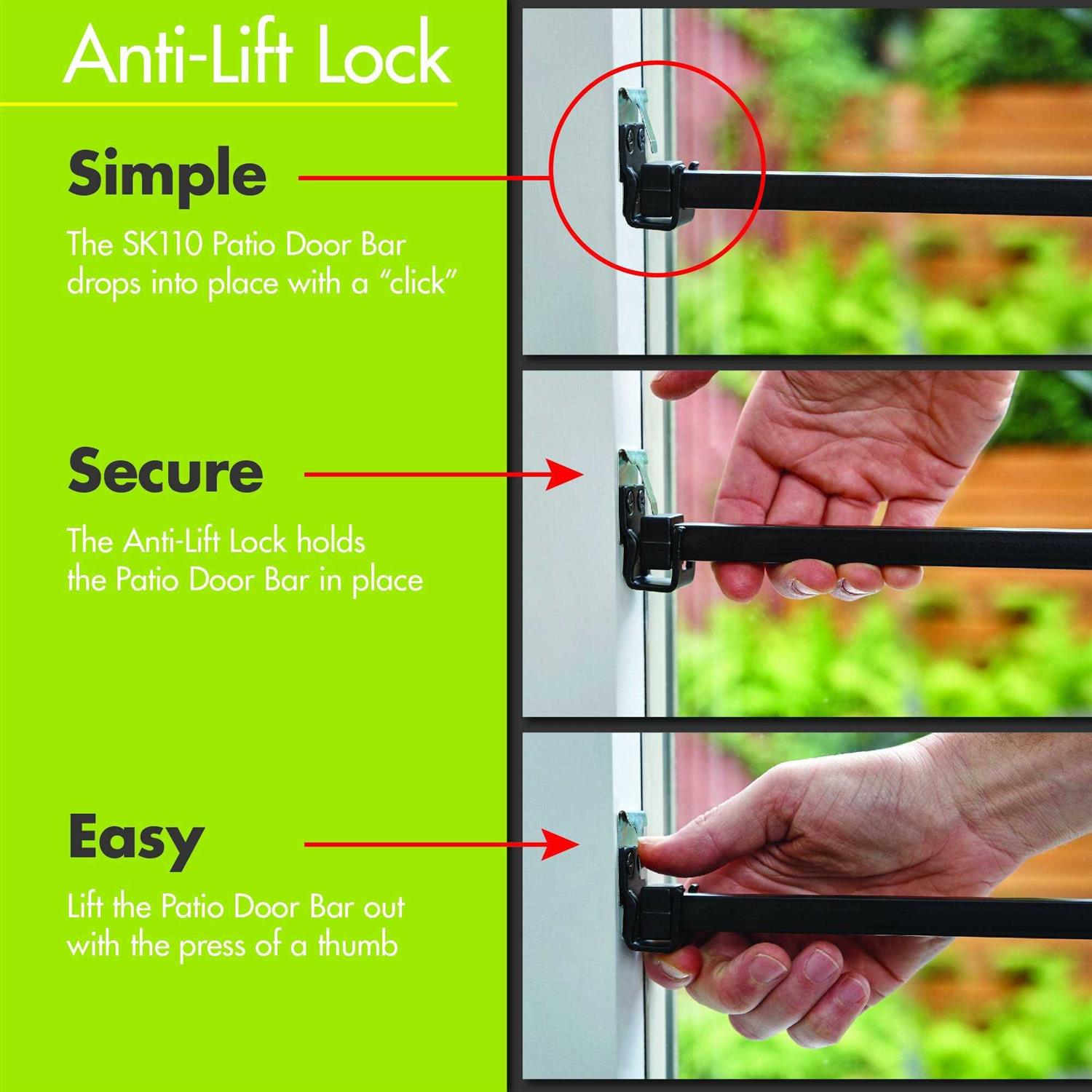 Anti-Lift Lock

Simple

The SK110 Patio Door Bar drops into place with a "click"

Secure

The Anti-Lift Lock holds the Patio Door Bar in place

Easy

Lift the Patio Door Bar out with the press of a thumb