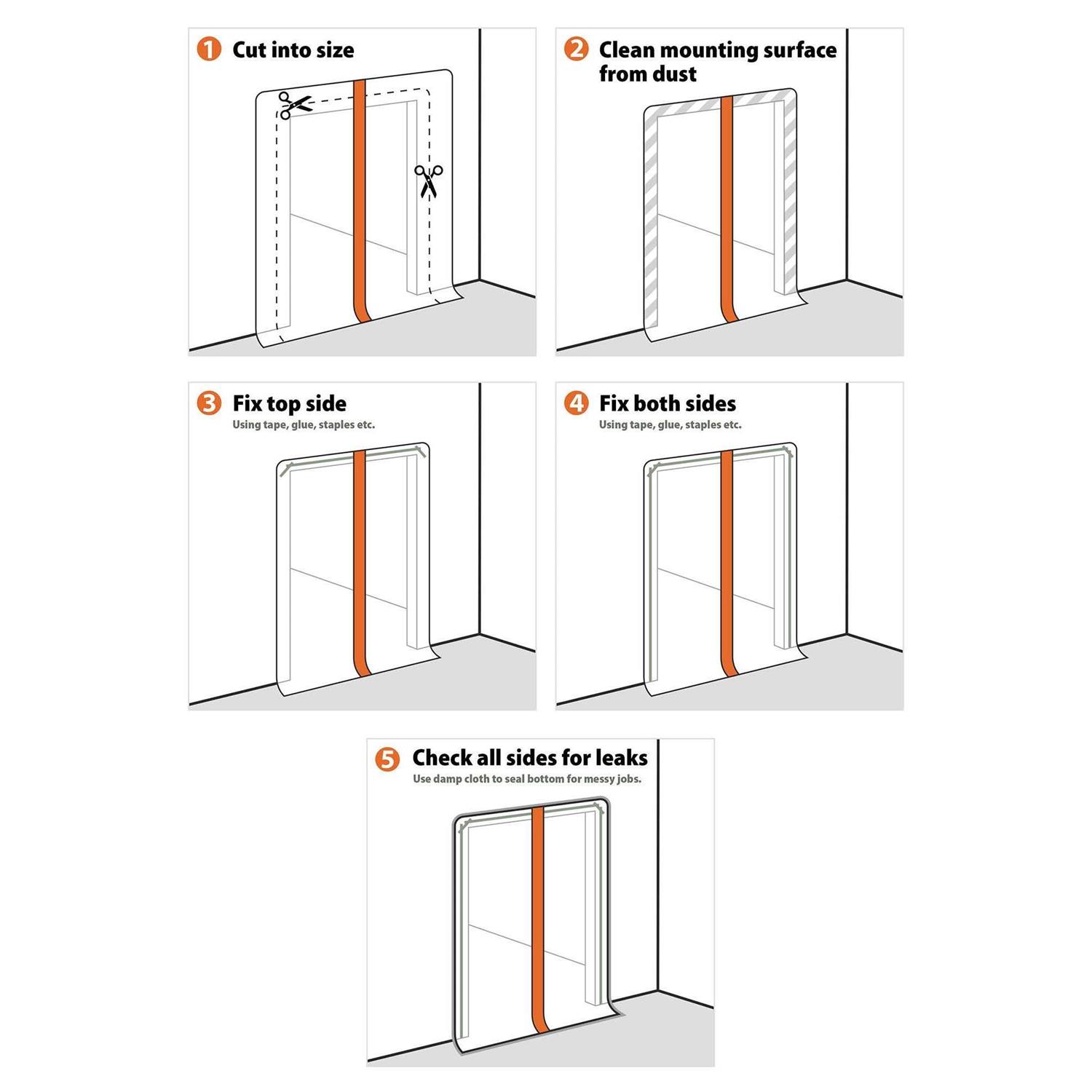 1 Cut into size

2 Clean mounting surface from dust

3 Fix top side
Using tape, glue, staples etc.

4 Fix both sides
Using tape, glue, staples etc.

5 Check all sides for leaks
Use damp cloth to seal bottom for messy jobs.