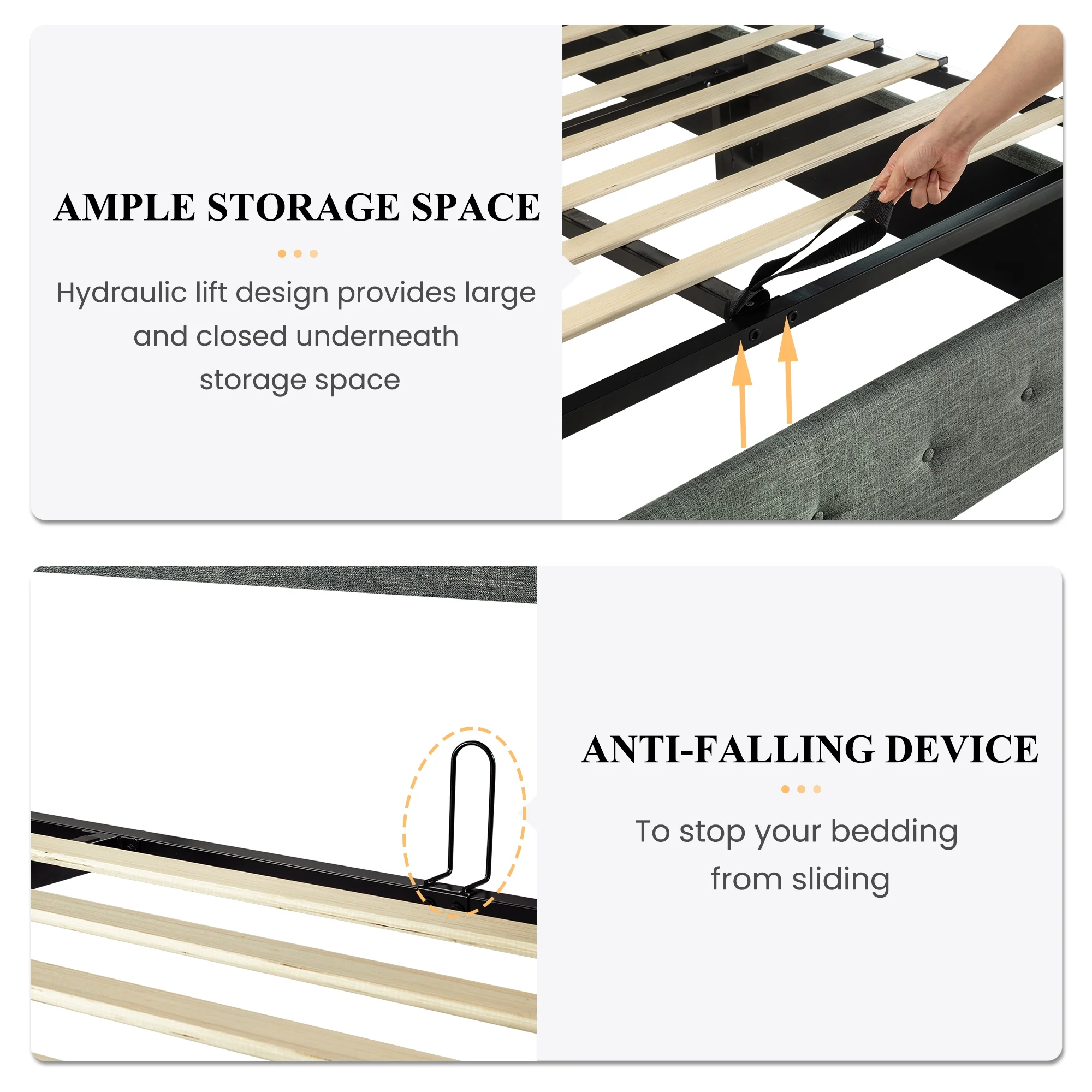 AMPLE STORAGE SPACE

Hydraulic lift design provides large and closed underneath storage space

ANTI-FALLING DEVICE

To stop your bedding from sliding