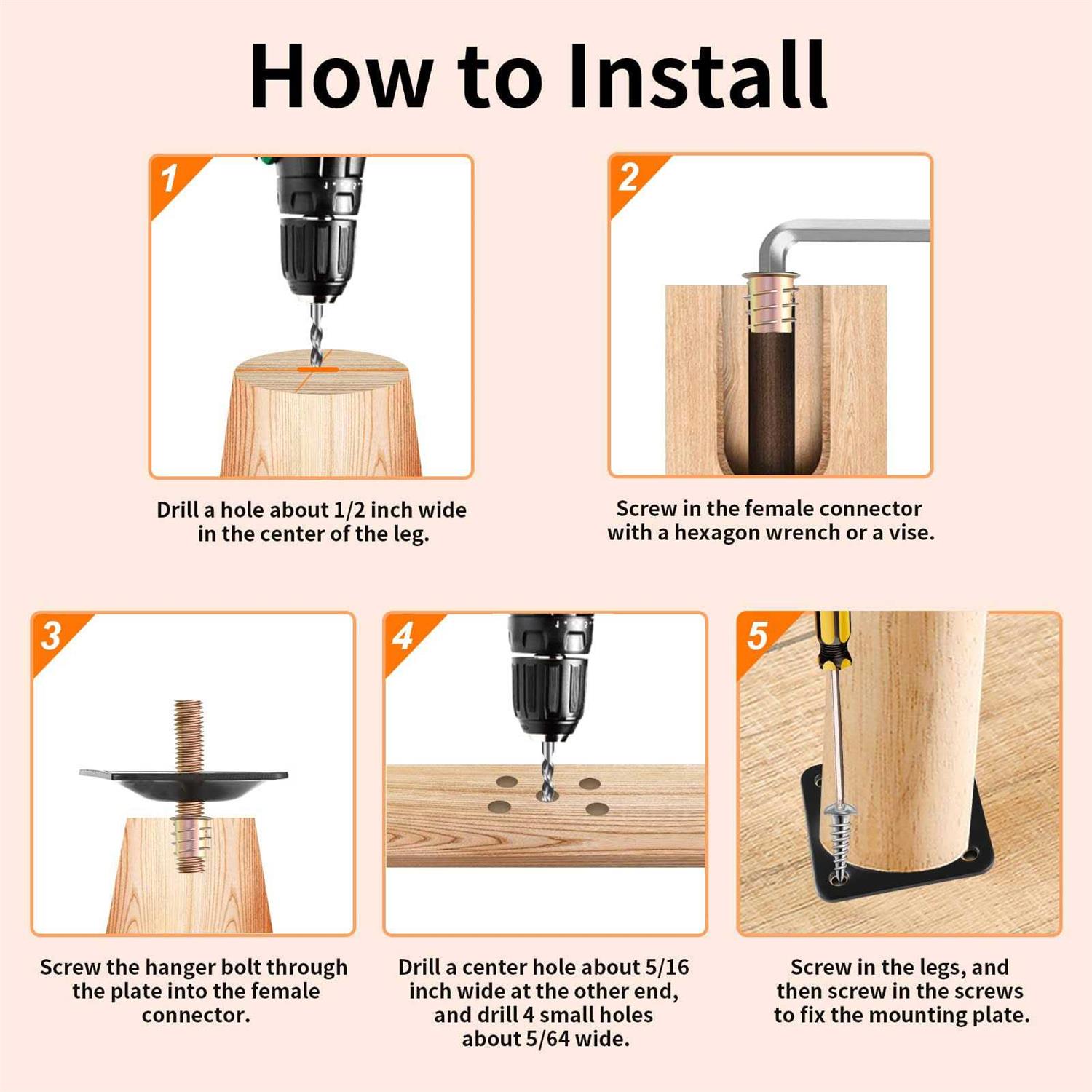 How to Install

1

Drill a hole about 1/2 inch wide in the center of the leg.

2

Screw in the female connector with a hexagon wrench or a vise.

3

Screw the hanger bolt through the plate into the female connector.

4

Drill a center hole about 5/16 inch wide at the other end, and drill 4 small holes about 5/64 wide.

5

Screw in the legs, and then screw in the screws to fix the mounting plate.