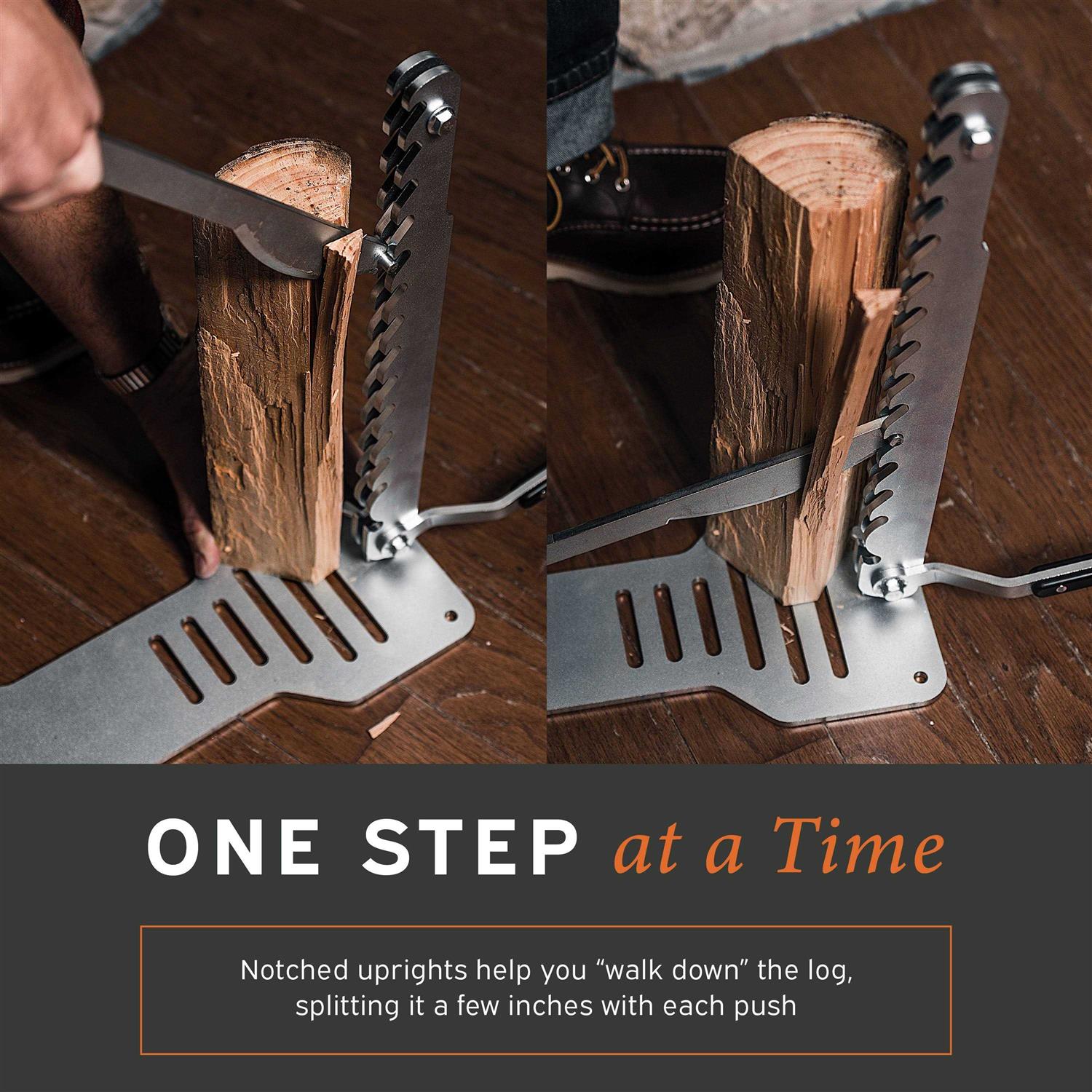 ONE STEP at a Time

Notched uprights help you “walk down” the log, splitting it a few inches with each push