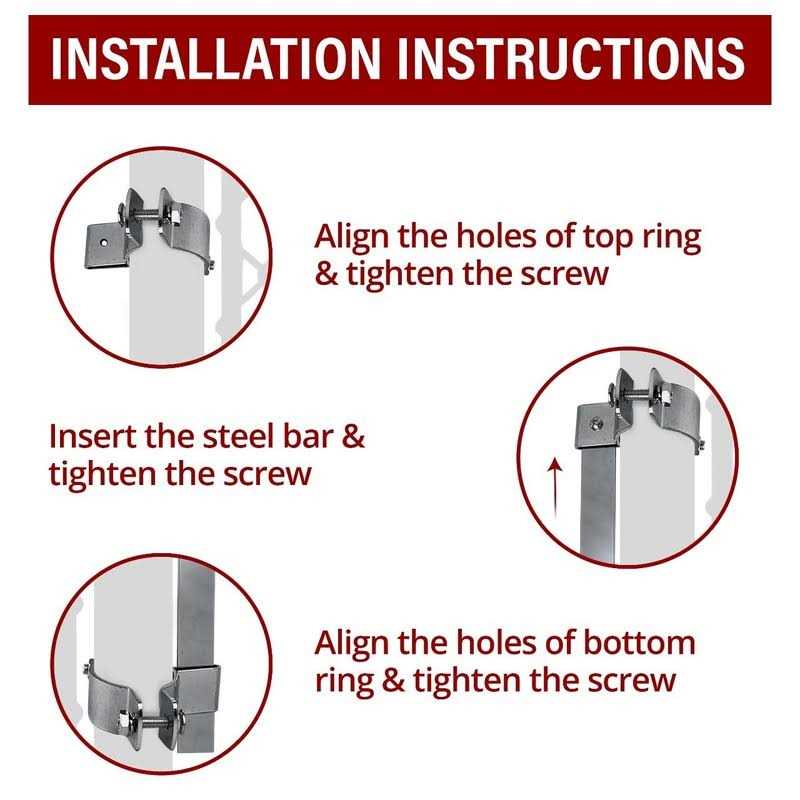 INSTALLATION INSTRUCTIONS

Align the holes of top ring & tighten the screw

Insert the steel bar & tighten the screw

Align the holes of bottom ring & tighten the screw