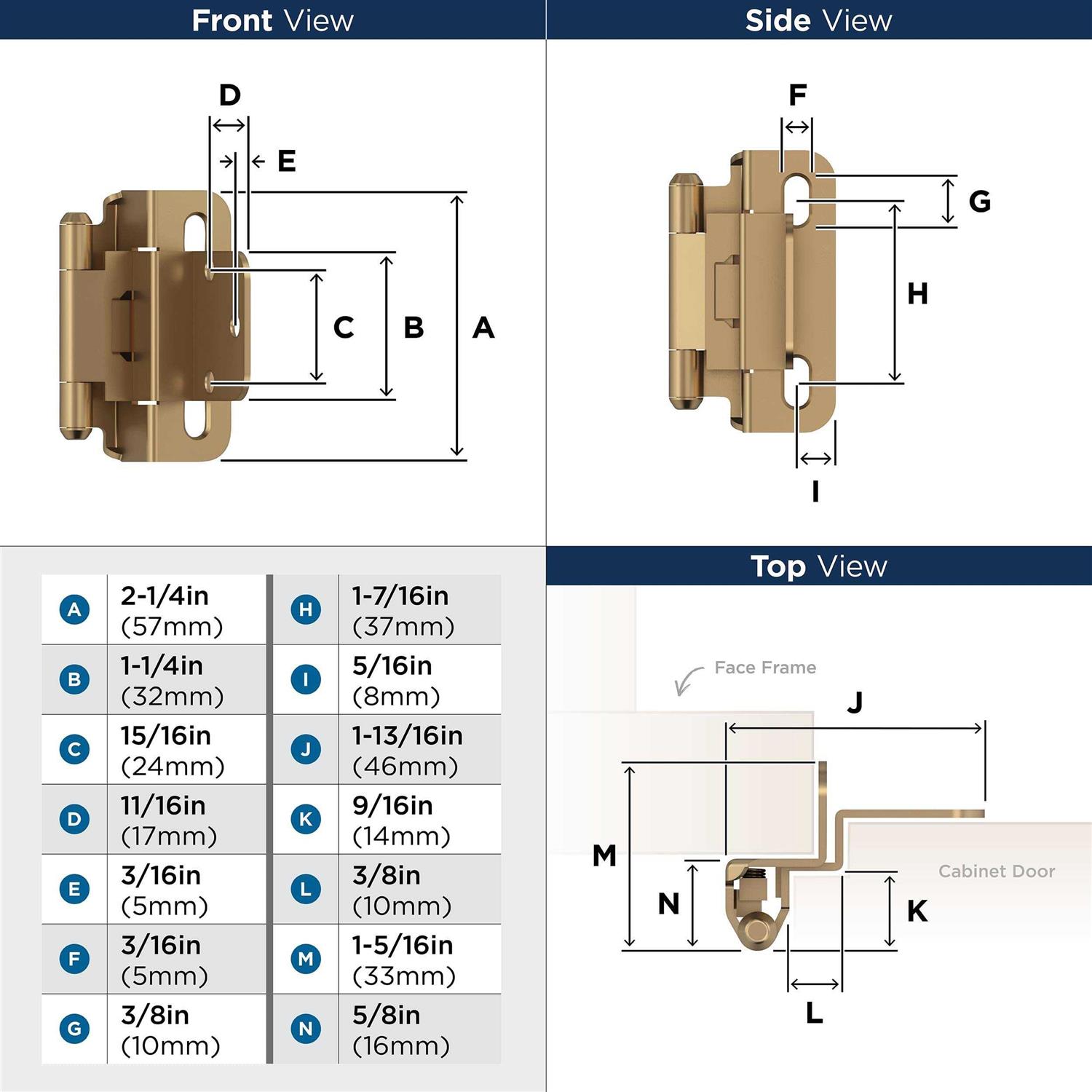 Front View

D
E
C
B
A

Side View

F
G
H
I

| A | 2-1/4in (57mm) | H | 1-7/16in (37mm) |
|---|---|---|---|
| B | 1-1/4in (32mm) | I | 5/16in (8mm) |
| C | 15/16in (24mm) | J | 1-13/16in (46mm) |
| D | 11/16in (17mm) | K | 9/16in (14mm) |
| E | 3/16in (5mm) | L | 3/8in (10mm) |
| F | 3/16in (5mm) | M | 1-5/16in (33mm) |
| G | 3/8in (10mm) | N | 5/8in (16mm) |

Top View

Face Frame
J
M
N
Cabinet Door
K
L