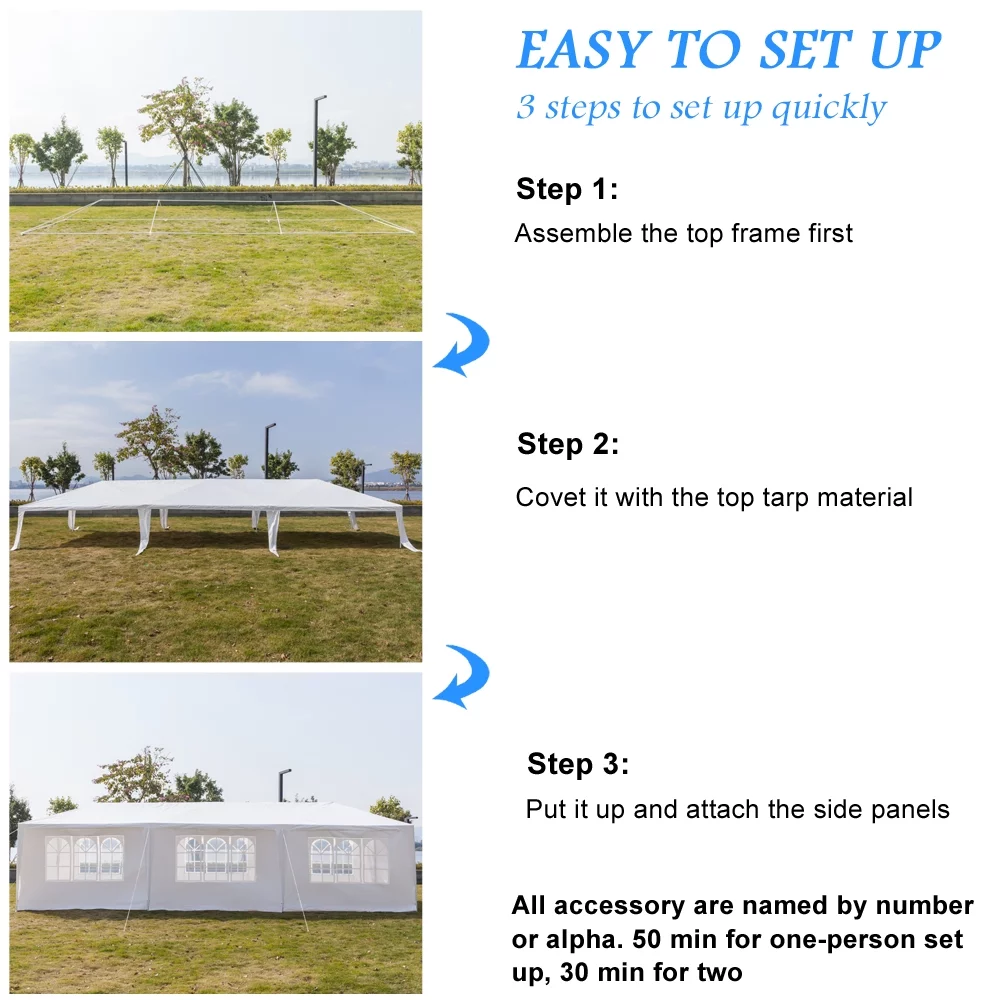 EASY TO SET UP
3 steps to set up quickly

Step 1:
Assemble the top frame first

Step 2:
Covet it with the top tarp material

Step 3:
Put it up and attach the side panels

All accessory are named by number or alpha. 50 min for one-person set up, 30 min for two