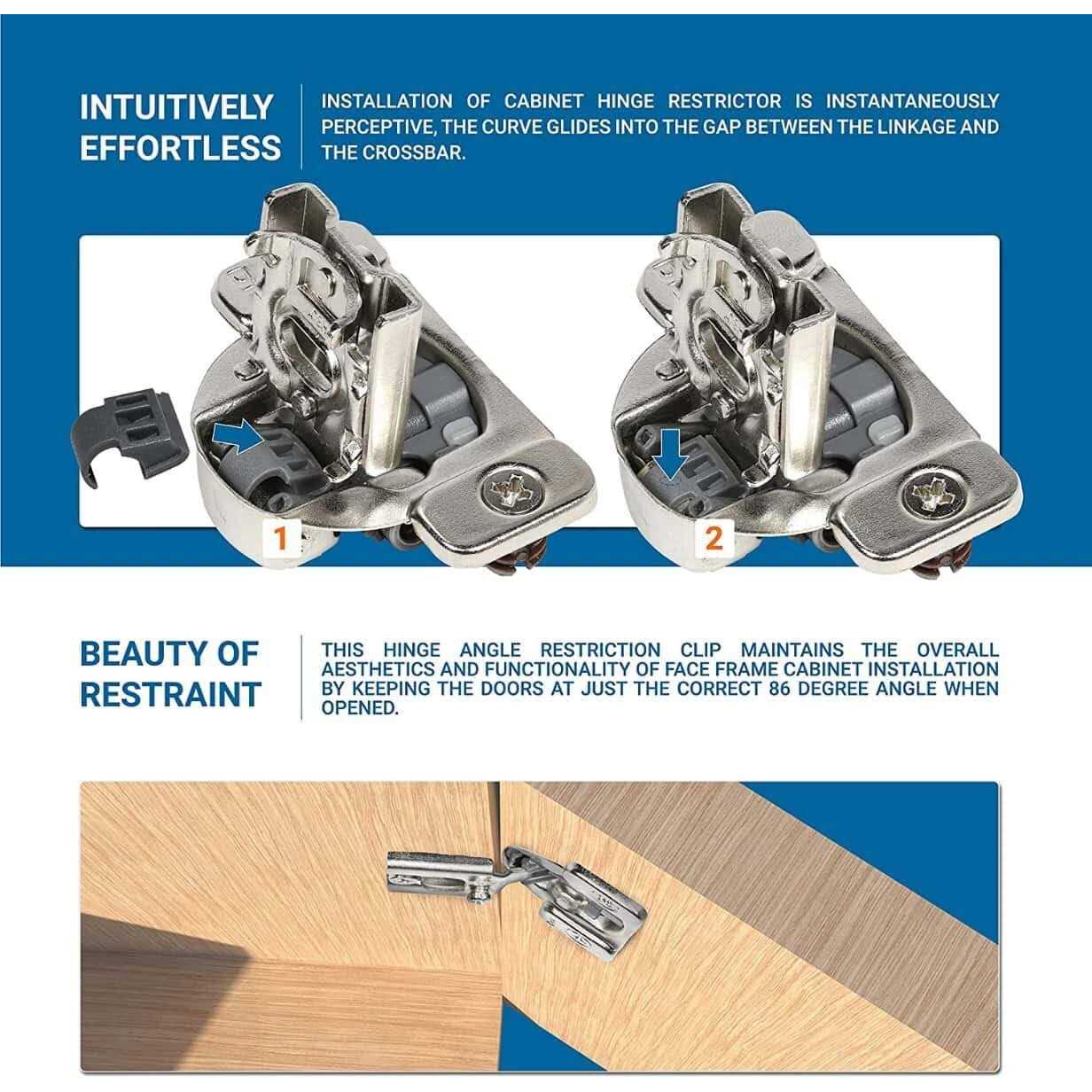 INTUITIVELY EFFORTLESS

INSTALLATION OF CABINET HINGE RESTRICTOR IS INSTANTANEOUSLY PERCEPTIVE, THE CURVE GLIDES INTO THE GAP BETWEEN THE LINKAGE AND THE CROSSBAR.

1

2

BEAUTY OF RESTRAINT

THIS HINGE ANGLE RESTRICTION CLIP MAINTAINS THE OVERALL AESTHETICS AND FUNCTIONALITY OF FACE FRAME CABINET INSTALLATION BY KEEPING THE DOORS AT JUST THE CORRECT 86 DEGREE ANGLE WHEN OPENED.