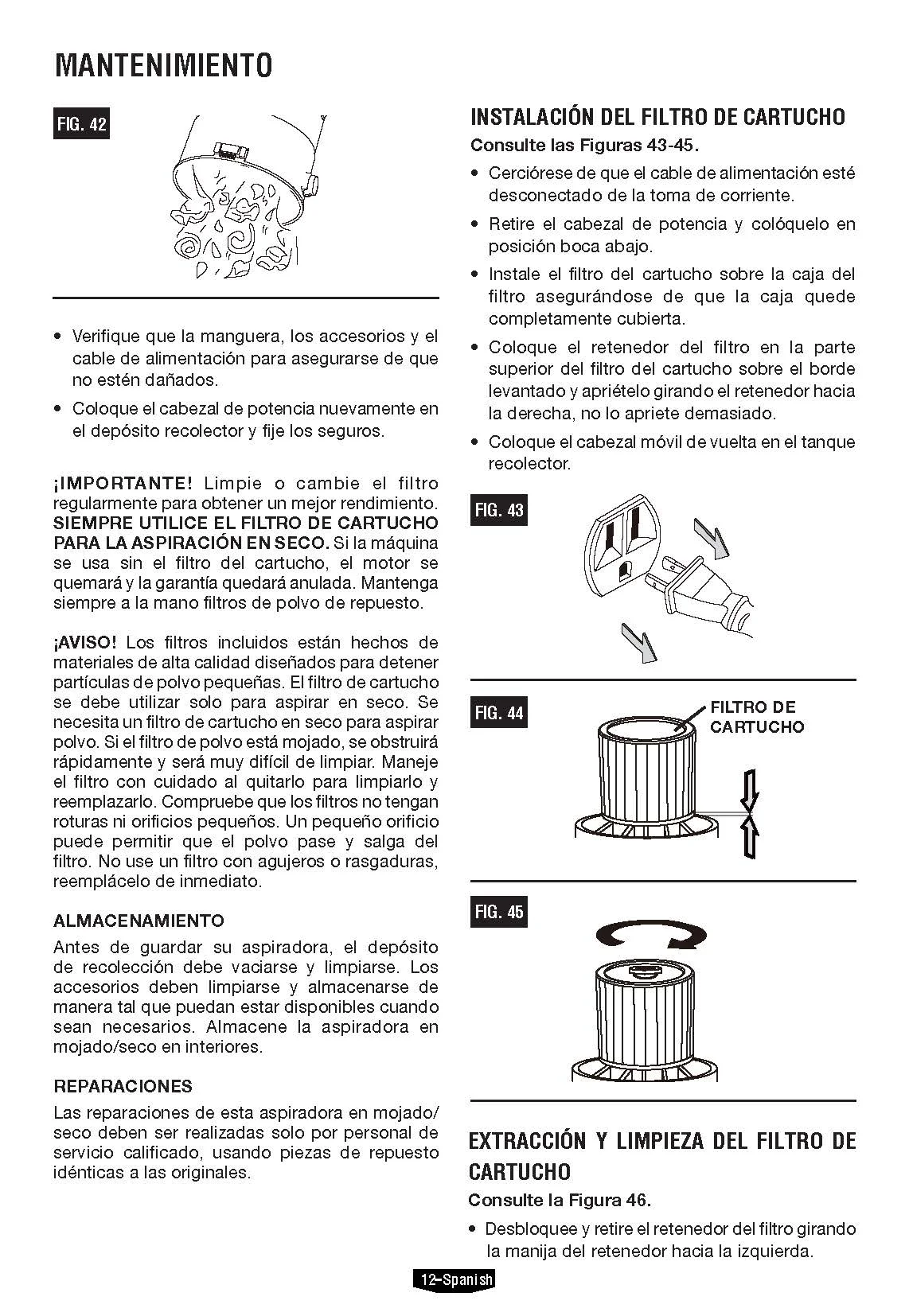 MANTENIMIENTO

FIG. 42

• Verifique que la manguera, los accesorios y el cable de alimentación para asegurarse de que no estén dañados.

• Coloque el cabezal de potencia nuevamente en el depósito recolector y fije los seguros.

¡IMPORTANTE! Limpie o cambie el filtro regularmente para obtener un mejor rendimiento. SIEMPRE UTILICE EL FILTRO DE CARTUCHO PARA LA ASPIRACIÓN EN SECO. Si la máquina se usa sin el filtro del cartucho, el motor se quemará y la garantía quedará anulada. Mantenga siempre a la mano filtros de polvo de repuesto.

¡AVISO! Los filtros incluidos están hechos de materiales de alta calidad diseñados para detener partículas de polvo pequeñas. El filtro de cartucho se debe utilizar solo para aspirar en seco. Se necesita un filtro de cartucho en seco para aspirar polvo. Si el filtro de polvo está mojado, se obstruirá rápidamente y será muy difícil de limpiar. Maneje el filtro con cuidado al quitarlo para limpiarlo y reemplazarlo. Compruebe que los filtros no tengan roturas ni orificios pequeños. Un pequeño orificio puede permitir que el polvo pase y salga del filtro. No use un filtro con agujeros o rasgaduras, reemplácelo de inmediato.

ALMACENAMIENTO
Antes de guardar su aspiradora, el depósito de recolección debe vaciarse y limpiarse. Los accesorios deben limpiarse y almacenarse de manera tal que puedan estar disponibles cuando sean necesarios. Almacene la aspiradora en mojado/seco en interiores.

REPARACIONES
Las reparaciones de esta aspiradora en mojado/seco deben ser realizadas solo por personal de servicio calificado, usando piezas de repuesto idénticas a las originales.

INSTALACIÓN DEL FILTRO DE CARTUCHO
Consulte las Figuras 43-45.

• Cerciórese de que el cable de alimentación esté desconectado de la toma de corriente.

• Retire el cabezal de potencia y colóquelo en posición boca abajo.

• Instale el filtro del cartucho sobre la caja del filtro asegurándose de que la caja quede completamente cubierta.

• Coloque el retenedor del filtro en la parte superior del filtro del cartucho sobre el borde levantado y apriételo girando el retenedor hacia la derecha, no lo apriete demasiado.

• Coloque el cabezal móvil de vuelta en el tanque recolector.

FIG. 43

FIG. 44

FILTRO DE CARTUCHO

FIG. 45

EXTRACCIÓN Y LIMPIEZA DEL FILTRO DE CARTUCHO
Consulte la Figura 46.

• Desbloquee y retire el retenedor del filtro girando la manija del retenedor hacia la izquierda.

12–Spanish