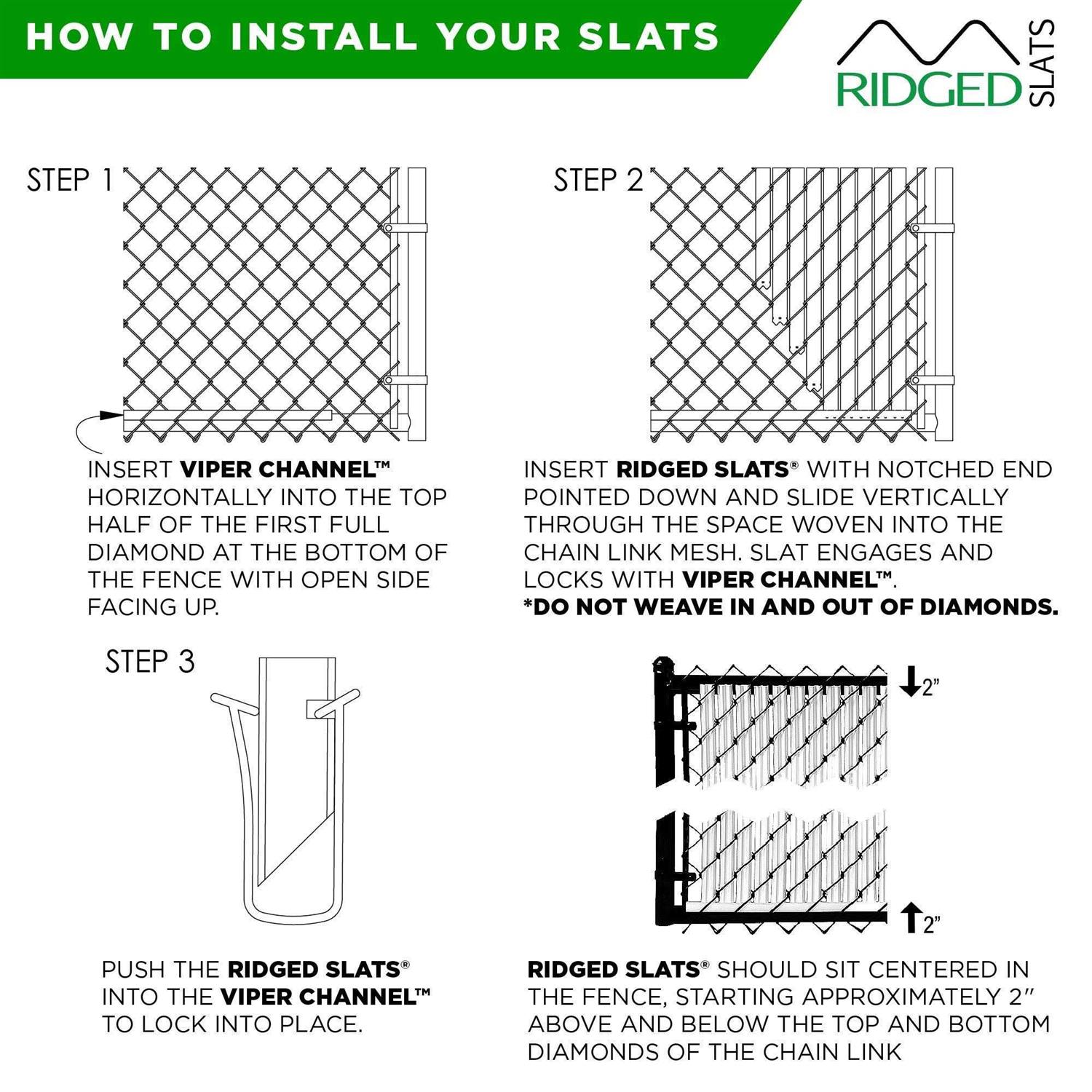 HOW TO INSTALL YOUR SLATS

RIDGED SLATS

STEP 1

INSERT VIPER CHANNEL™ HORIZONTALLY INTO THE TOP HALF OF THE FIRST FULL DIAMOND AT THE BOTTOM OF THE FENCE WITH OPEN SIDE FACING UP.

STEP 2

INSERT RIDGED SLATS® WITH NOTCHED END POINTED DOWN AND SLIDE VERTICALLY THROUGH THE SPACE WOVEN INTO THE CHAIN LINK MESH. SLAT ENGAGES AND LOCKS WITH VIPER CHANNEL™.
*DO NOT WEAVE IN AND OUT OF DIAMONDS.

STEP 3

PUSH THE RIDGED SLATS® INTO THE VIPER CHANNEL™ TO LOCK INTO PLACE.

2"

2"

RIDGED SLATS® SHOULD SIT CENTERED IN THE FENCE, STARTING APPROXIMATELY 2" ABOVE AND BELOW THE TOP AND BOTTOM DIAMONDS OF THE CHAIN LINK