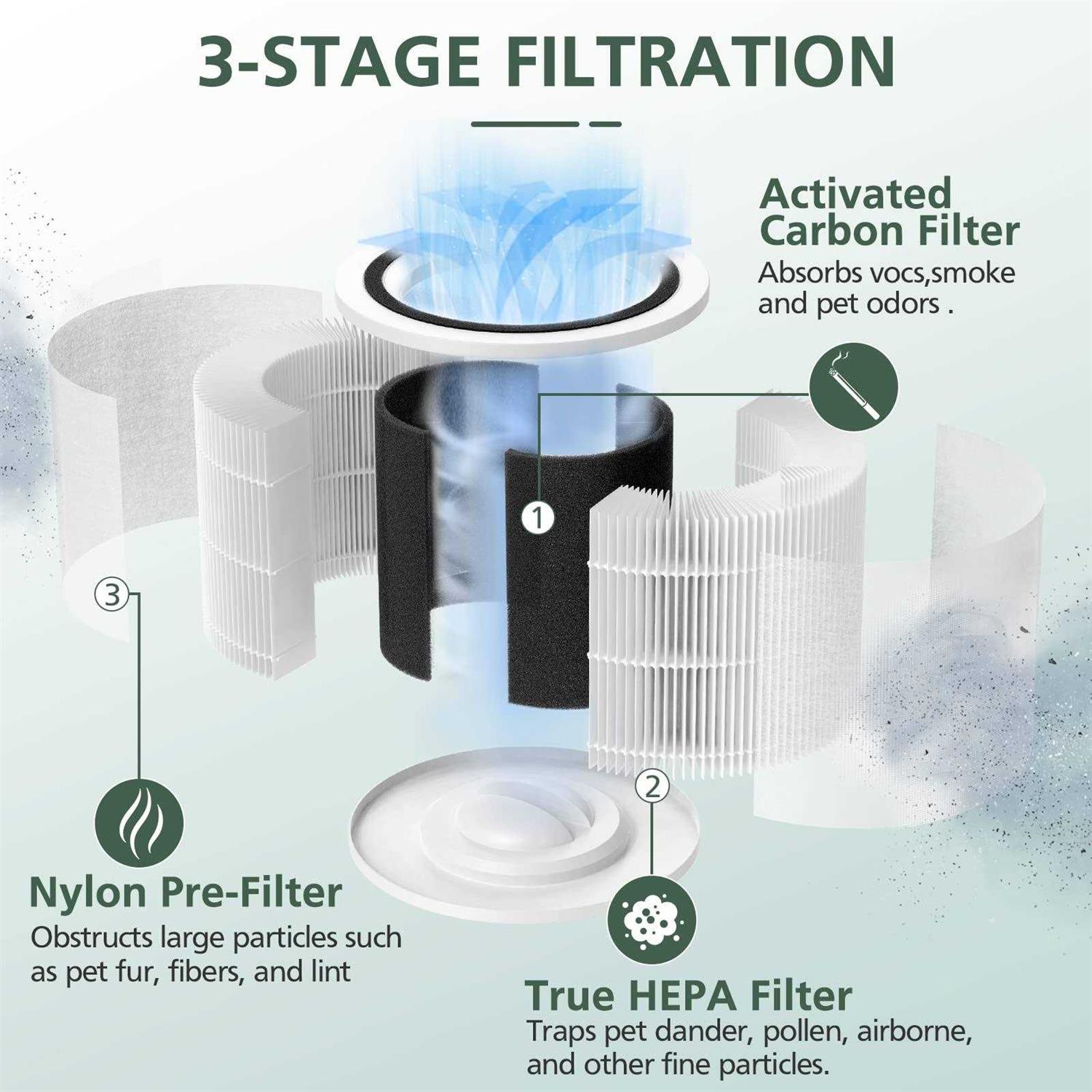 3-STAGE FILTRATION

Activated Carbon Filter
Absorbs vocs,smoke and pet odors .

1

3

2

Nylon Pre-Filter
Obstructs large particles such as pet fur, fibers, and lint

True HEPA Filter
Traps pet dander, pollen, airborne, and other fine particles.