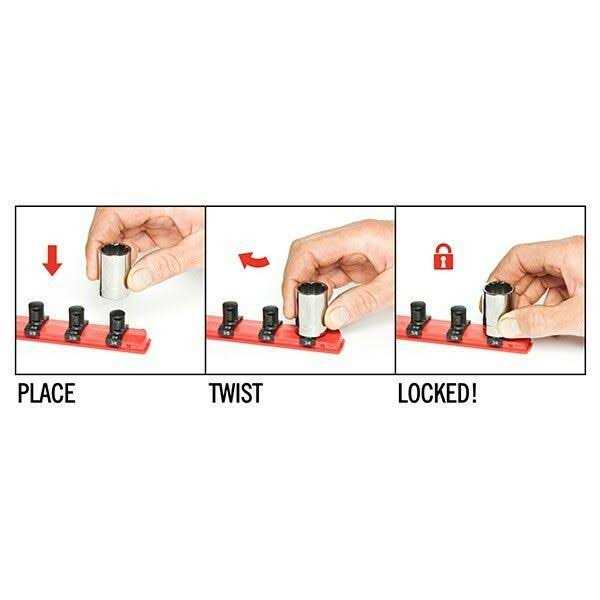 PLACE

TWIST

LOCKED!