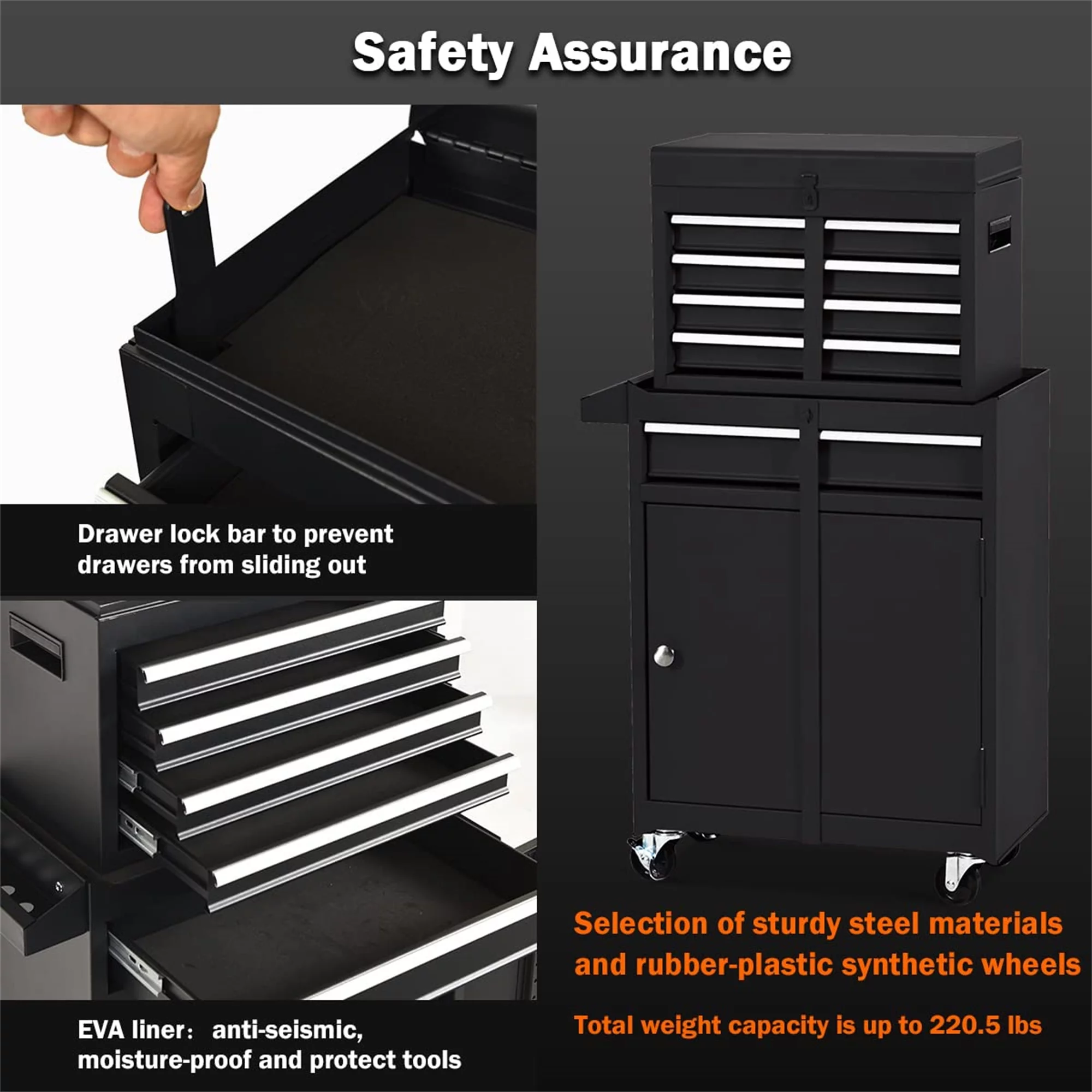 Safety Assurance

Drawer lock bar to prevent drawers from sliding out

EVA liner： anti-seismic, moisture-proof and protect tools

Selection of sturdy steel materials and rubber-plastic synthetic wheels

Total weight capacity is up to 220.5 lbs